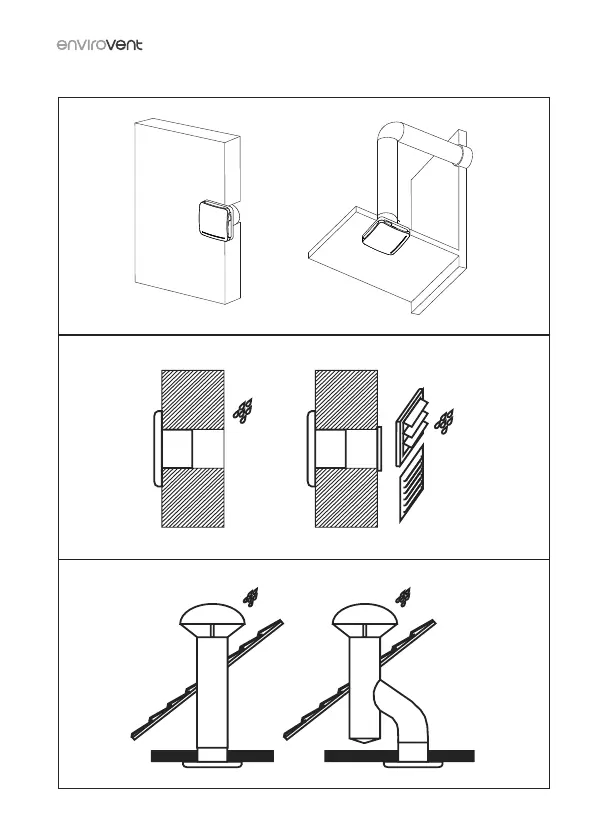 envirovent