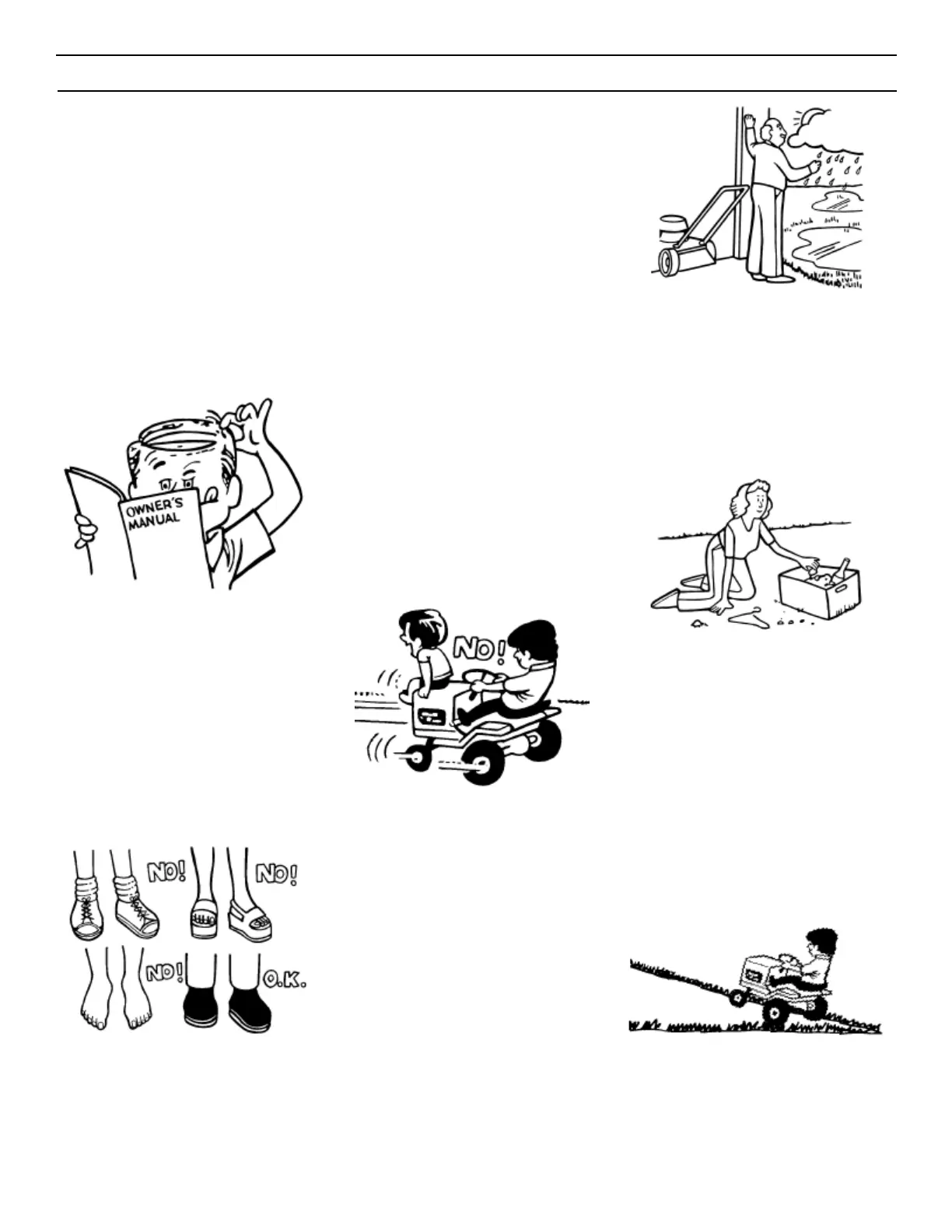 OWNER'S MANUAL

NO!

NO!

NO!

NO!

O.K.