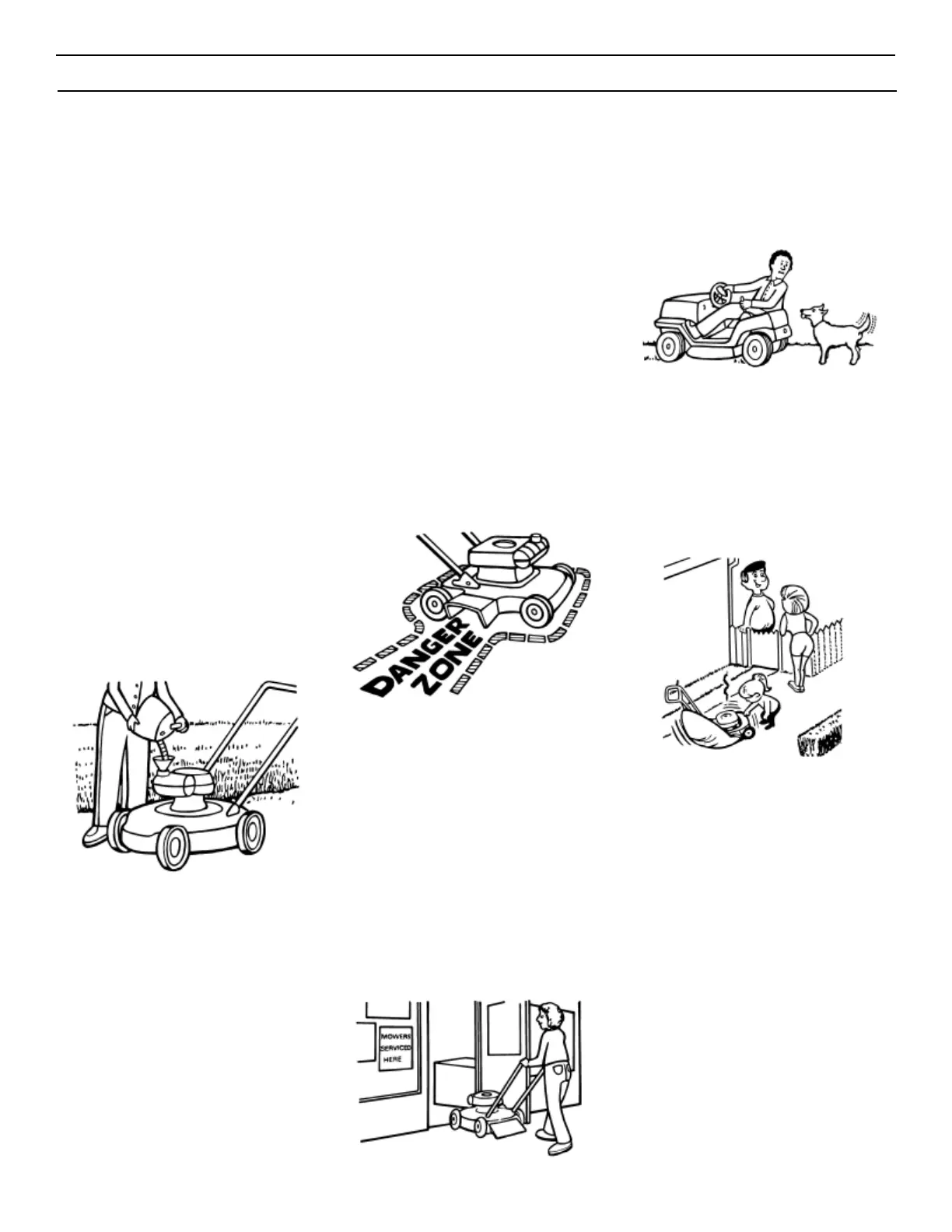 DANGER ZONE

MOWERS SERVICED HERE