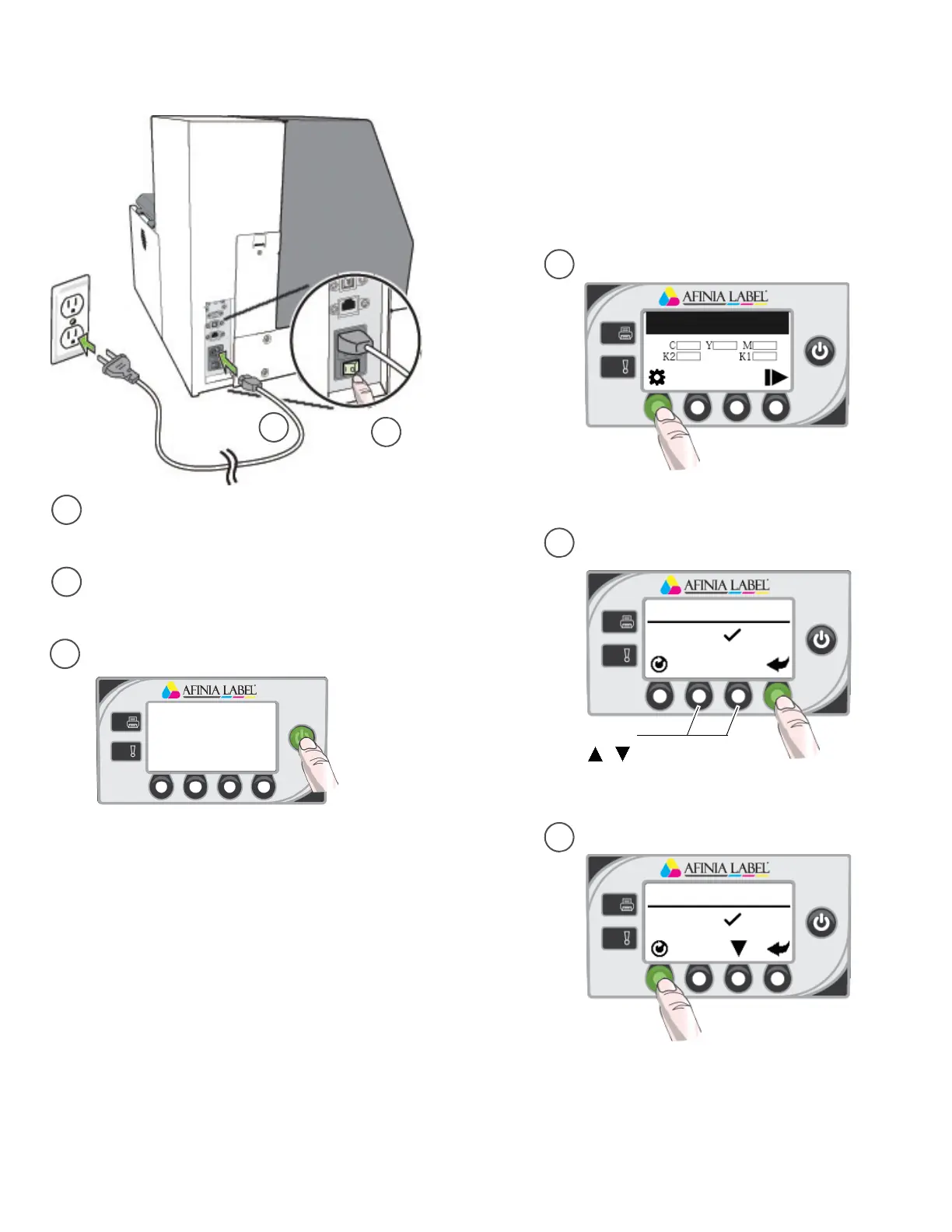 AFINIA LABEL

C Y M
K2 K1

AFINIA LABEL

AFINIA LABEL

AFINIA LABEL