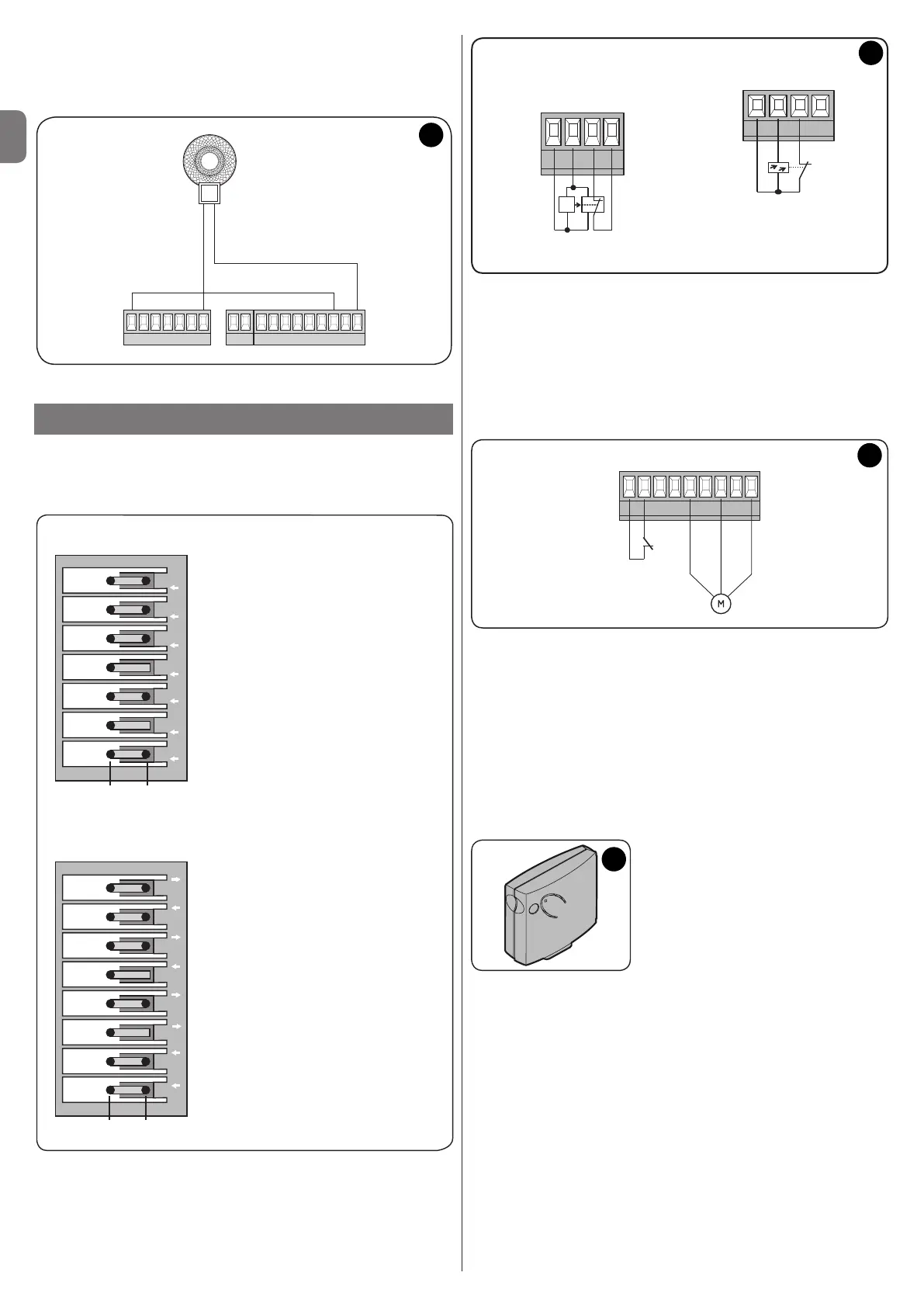 M