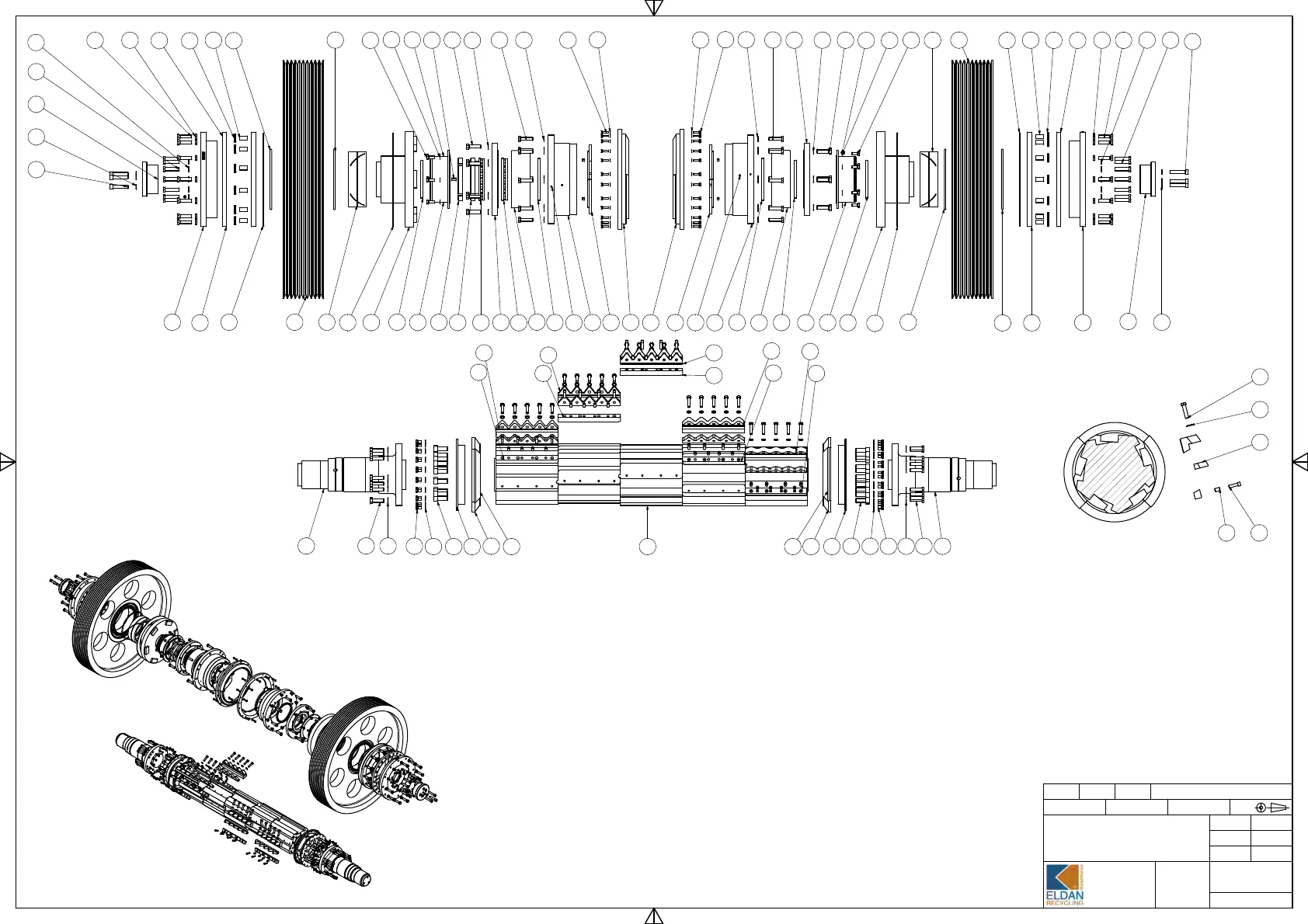 ELDAN
RECYCLING