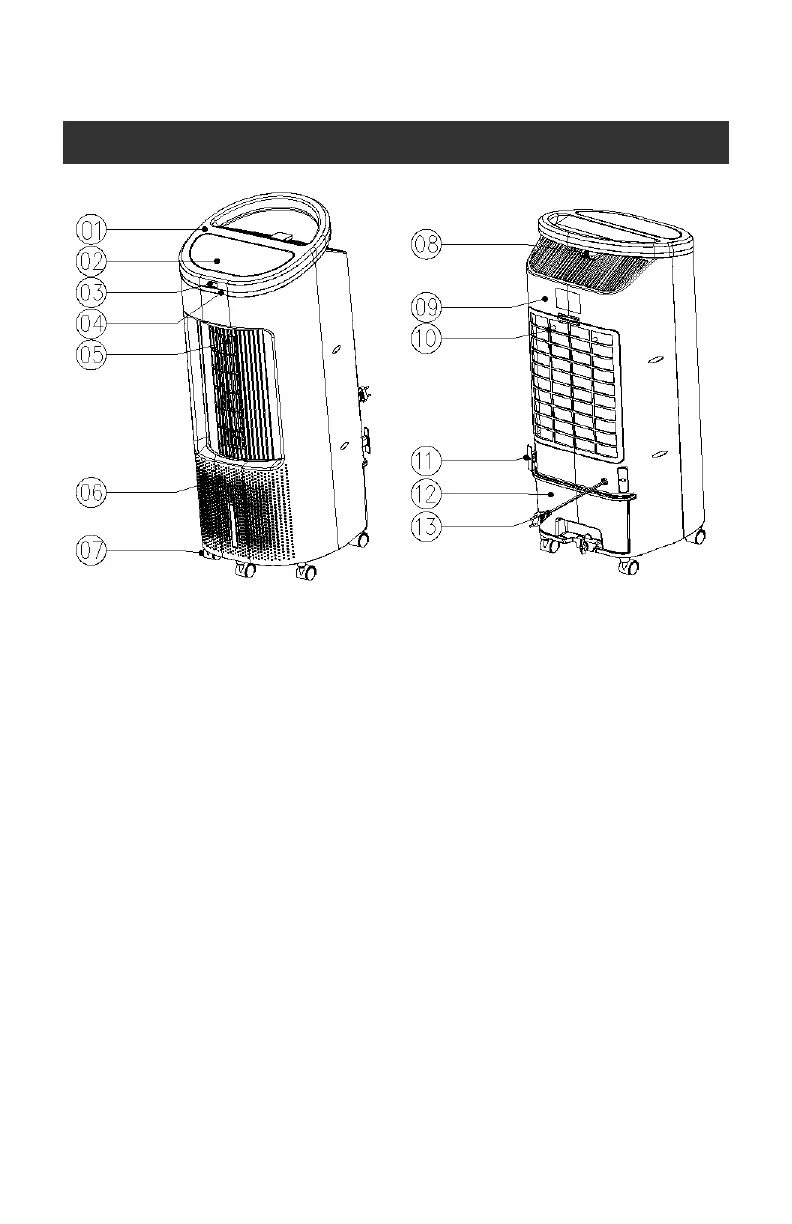 01
02
03
04
05
06
07
08
09
10
11
12
13