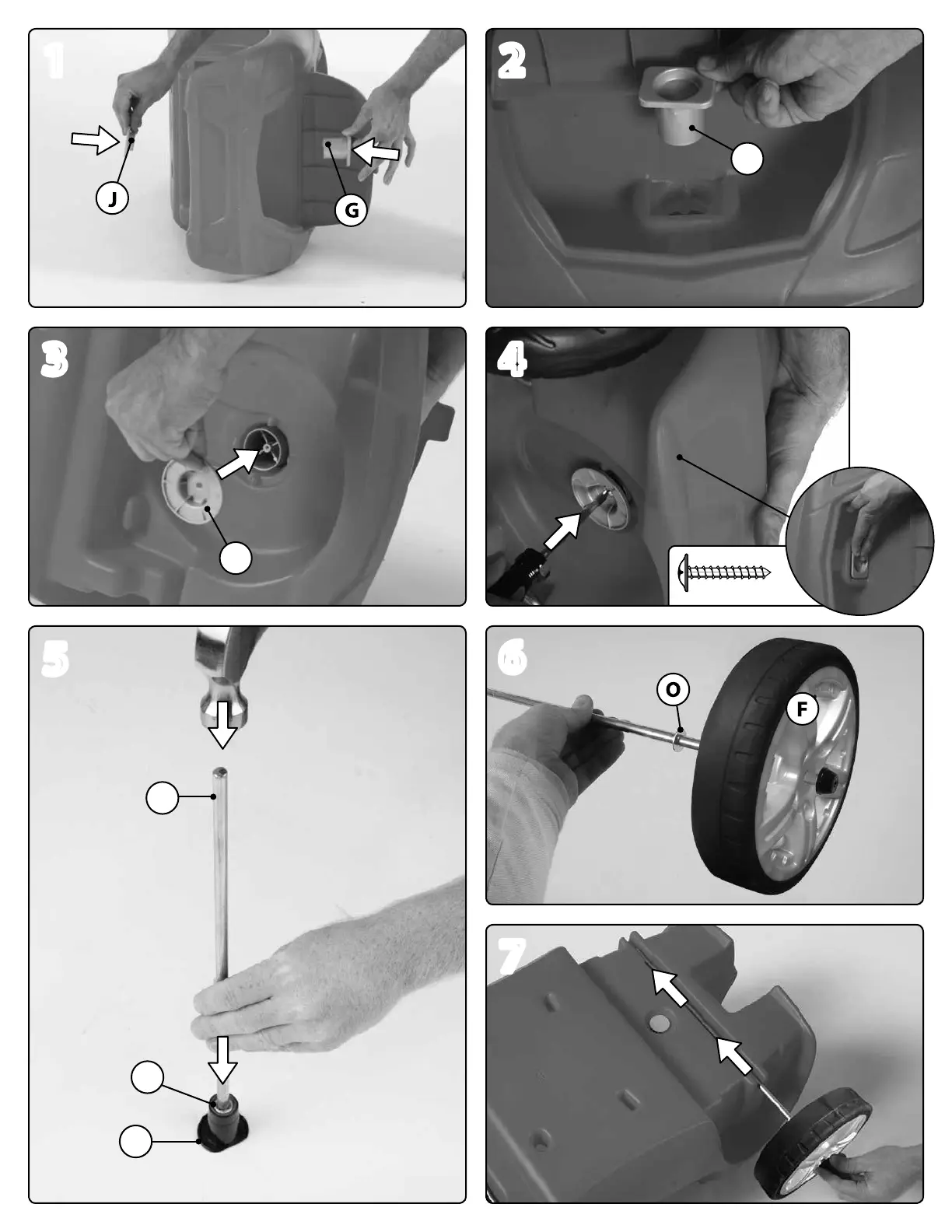 1

J

G

2

3

4

5

6

O

F

7