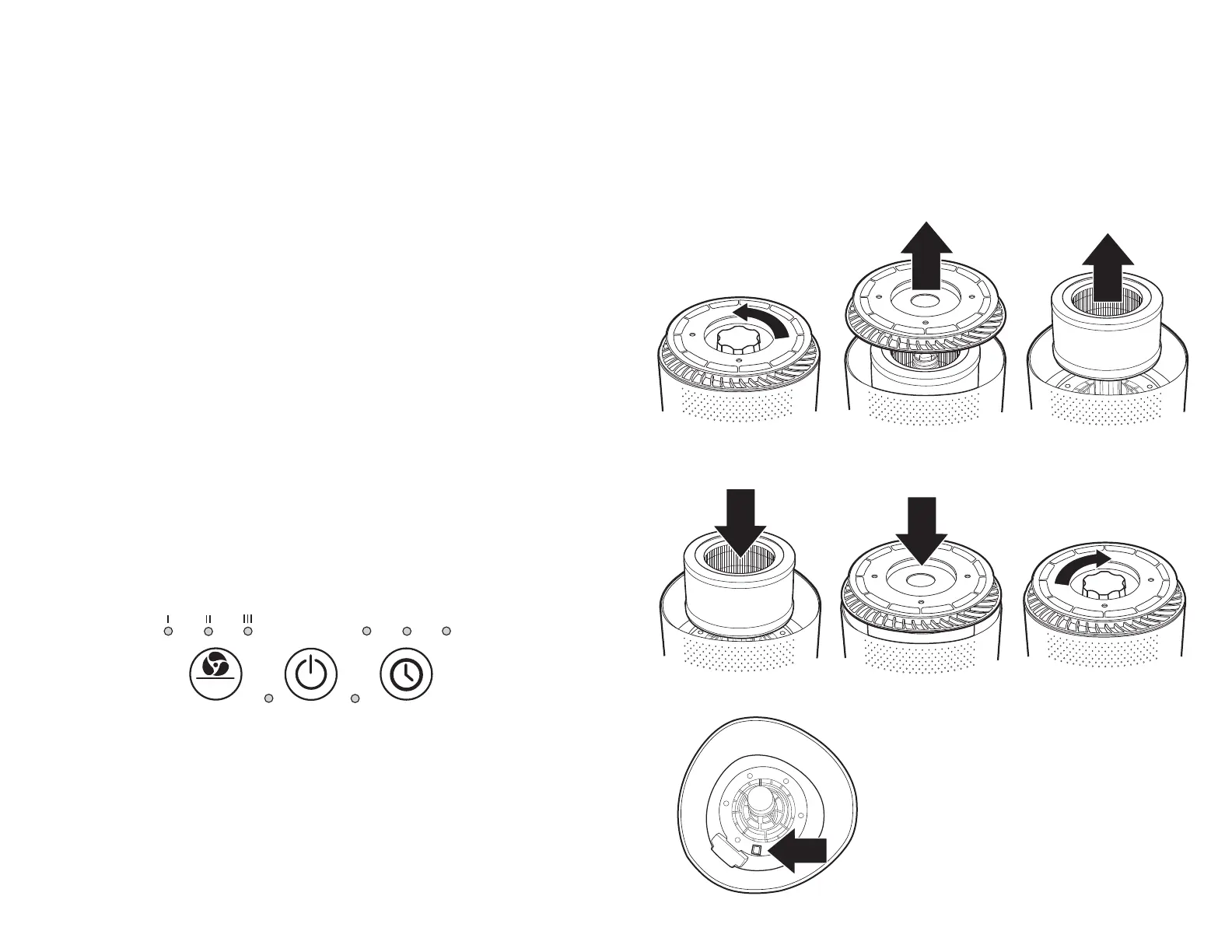 I II III