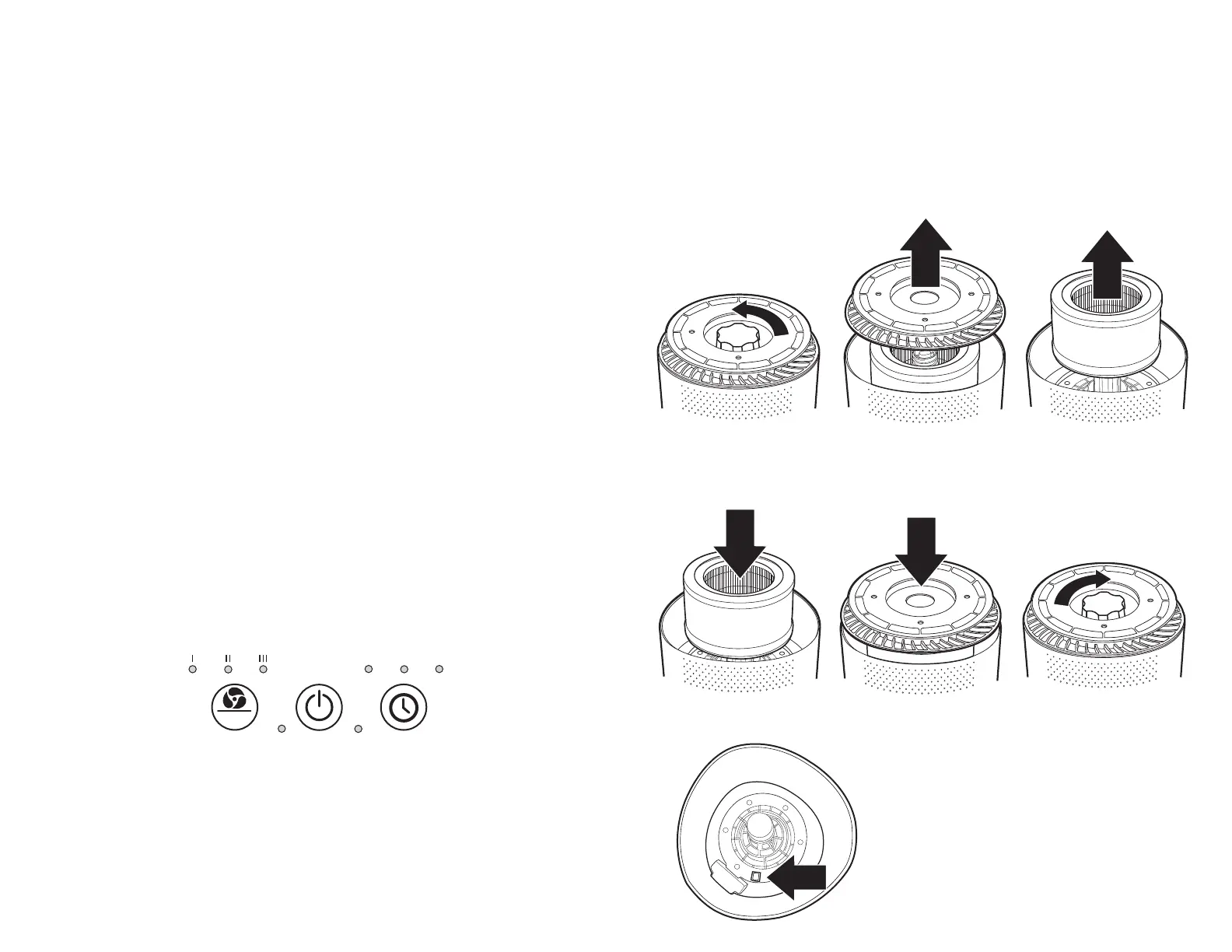 I II III