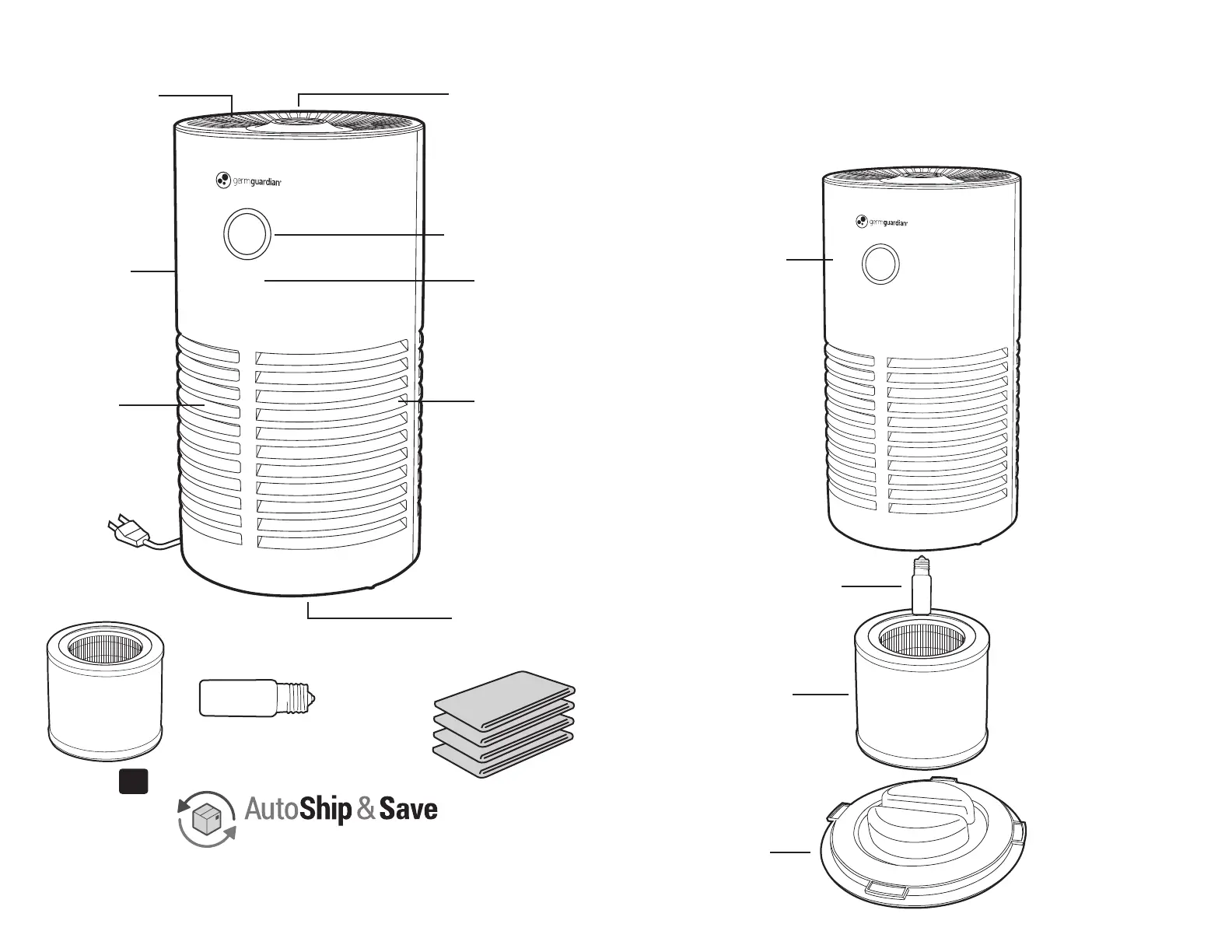 germguardian

germguardian

AutoShip & Save