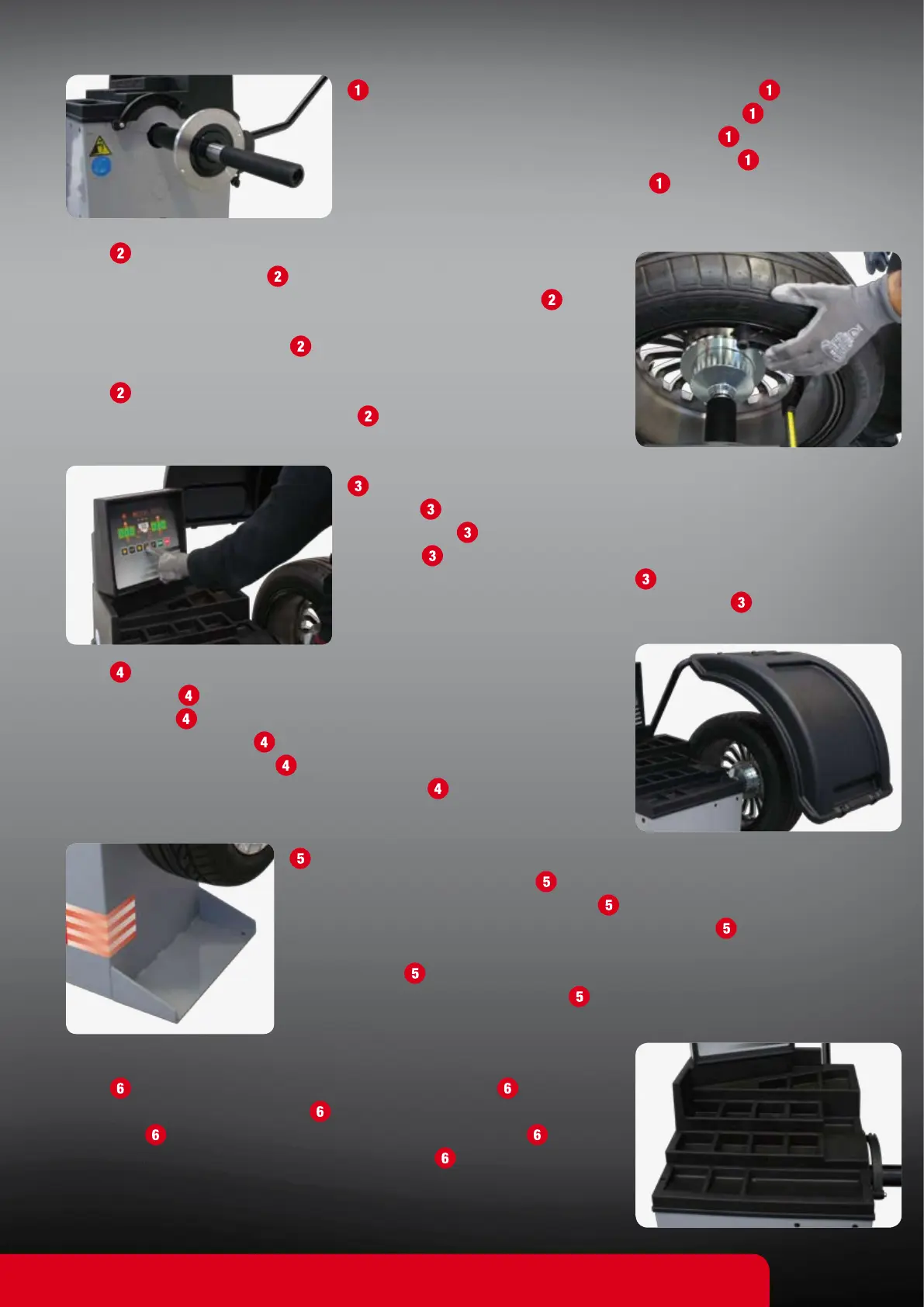 1

1

1

1

1

1

2

2

2

2

2

2

3

3

3

3

3

3

4

4

4

4

4

4

5

5

5

5

5

5

6

6

6

6

6

6