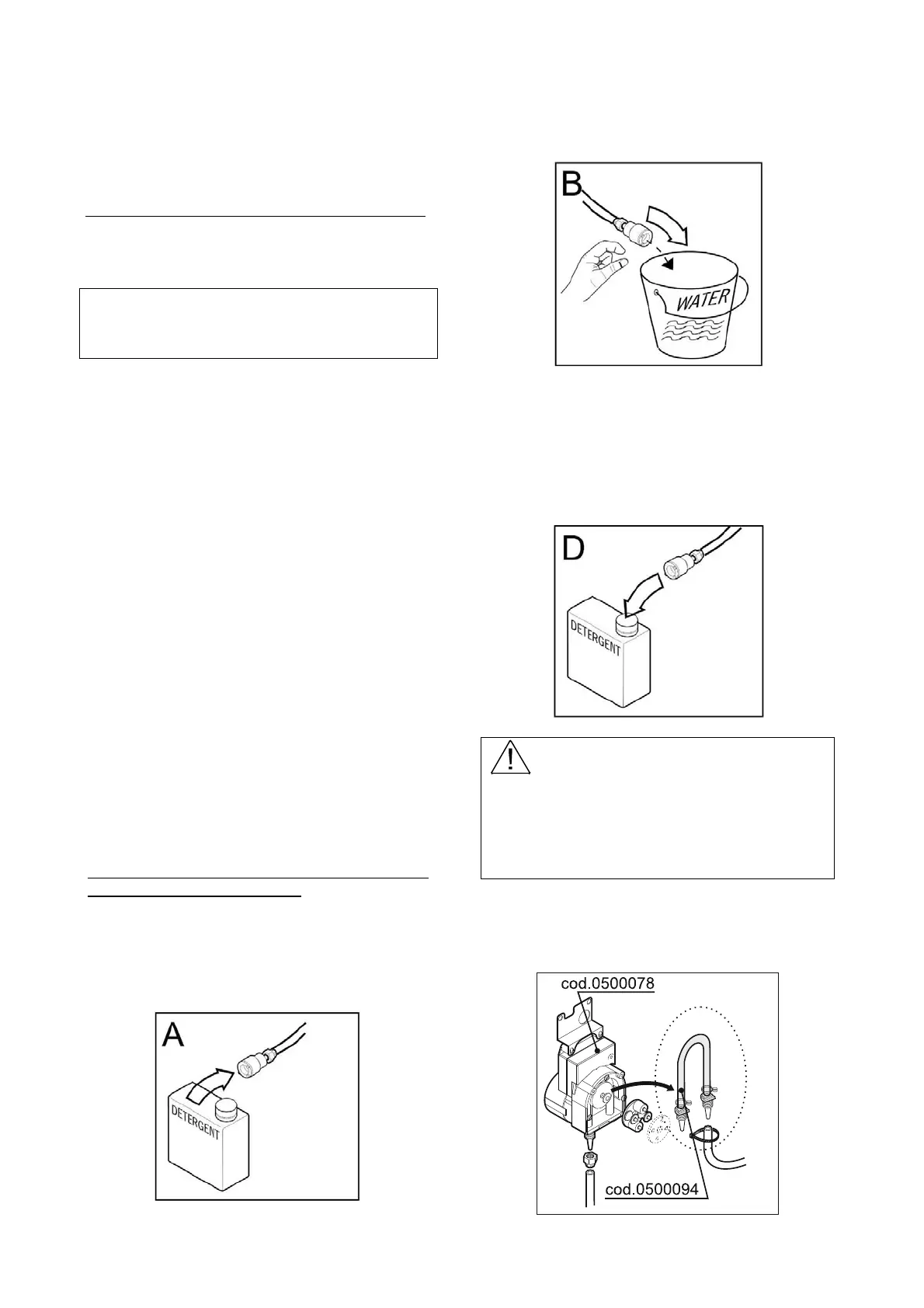 B

WATER

D

DETERGENT

A

DETERGENT

cod.0500078

cod.0500094