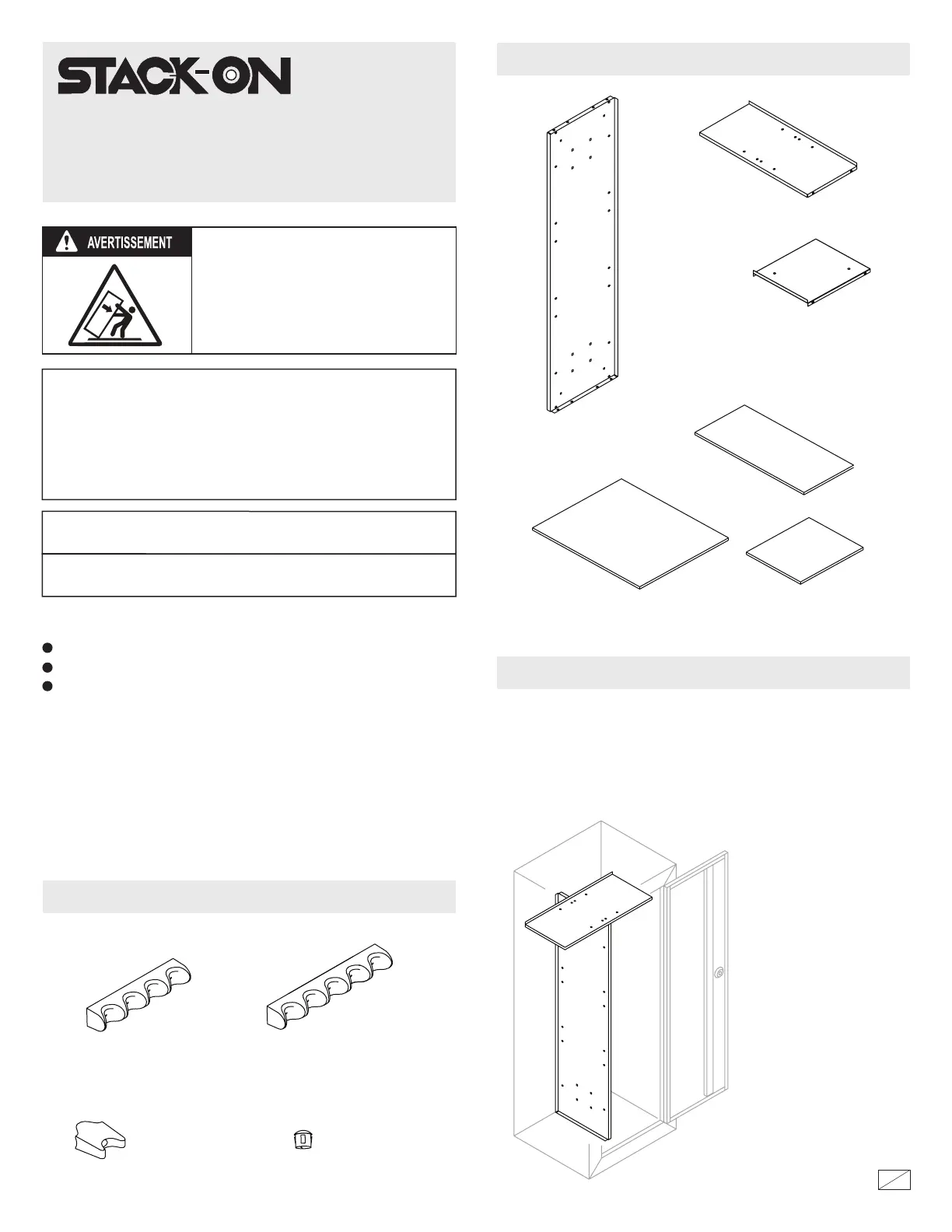 STACK-ON

AVERTISSEMENT