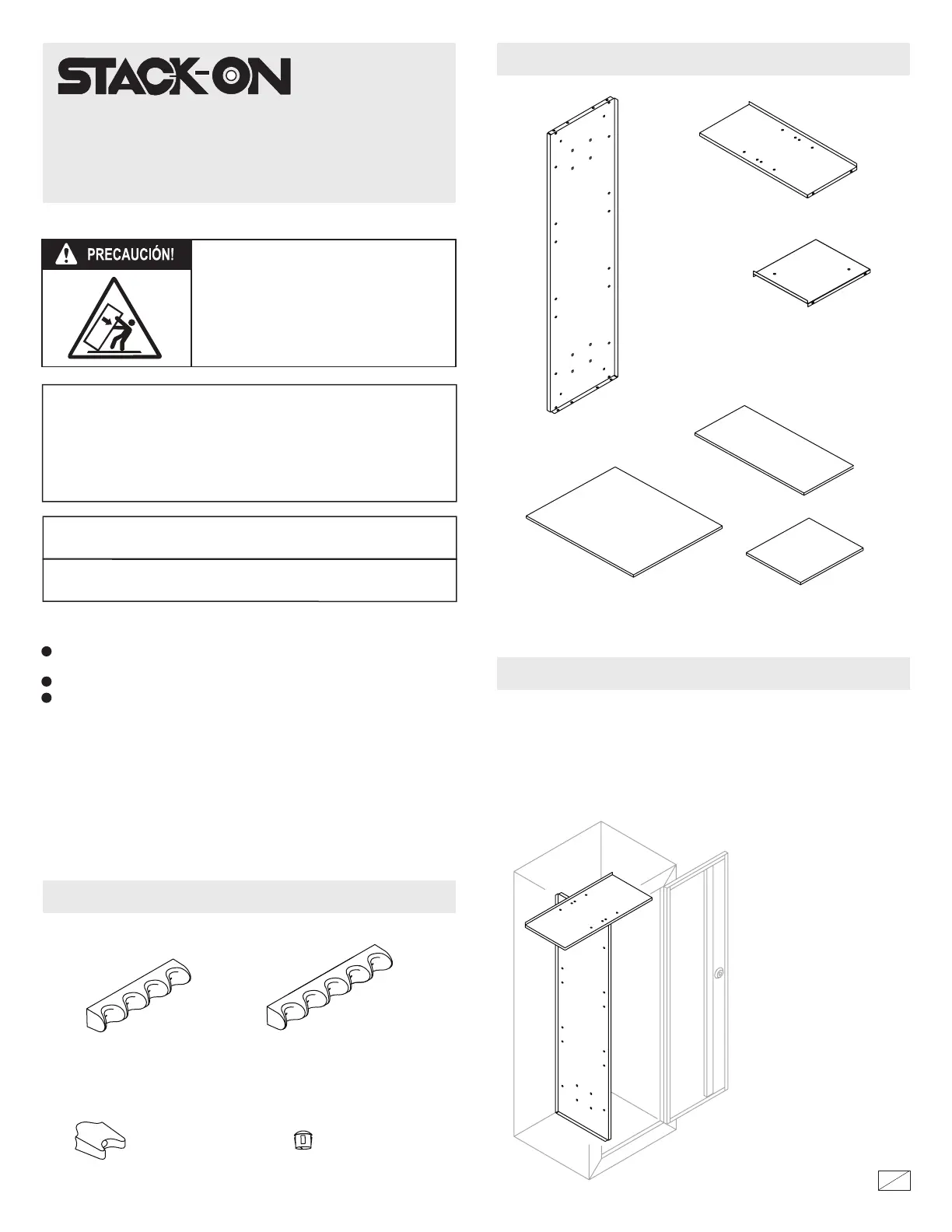 STACK-ON

PRECAUCIÓN!