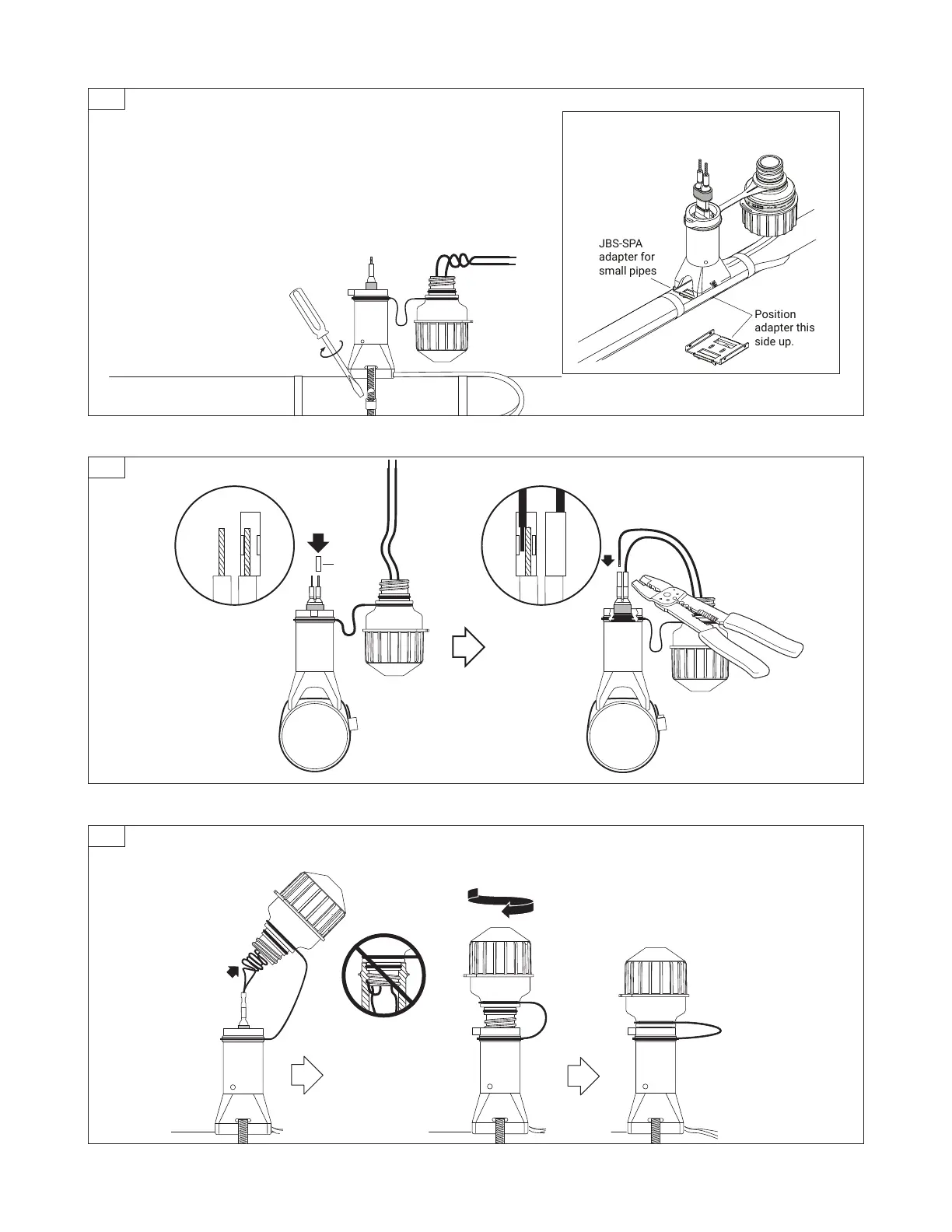 JBS-SPA adapter for small pipes

Position adapter this side up.