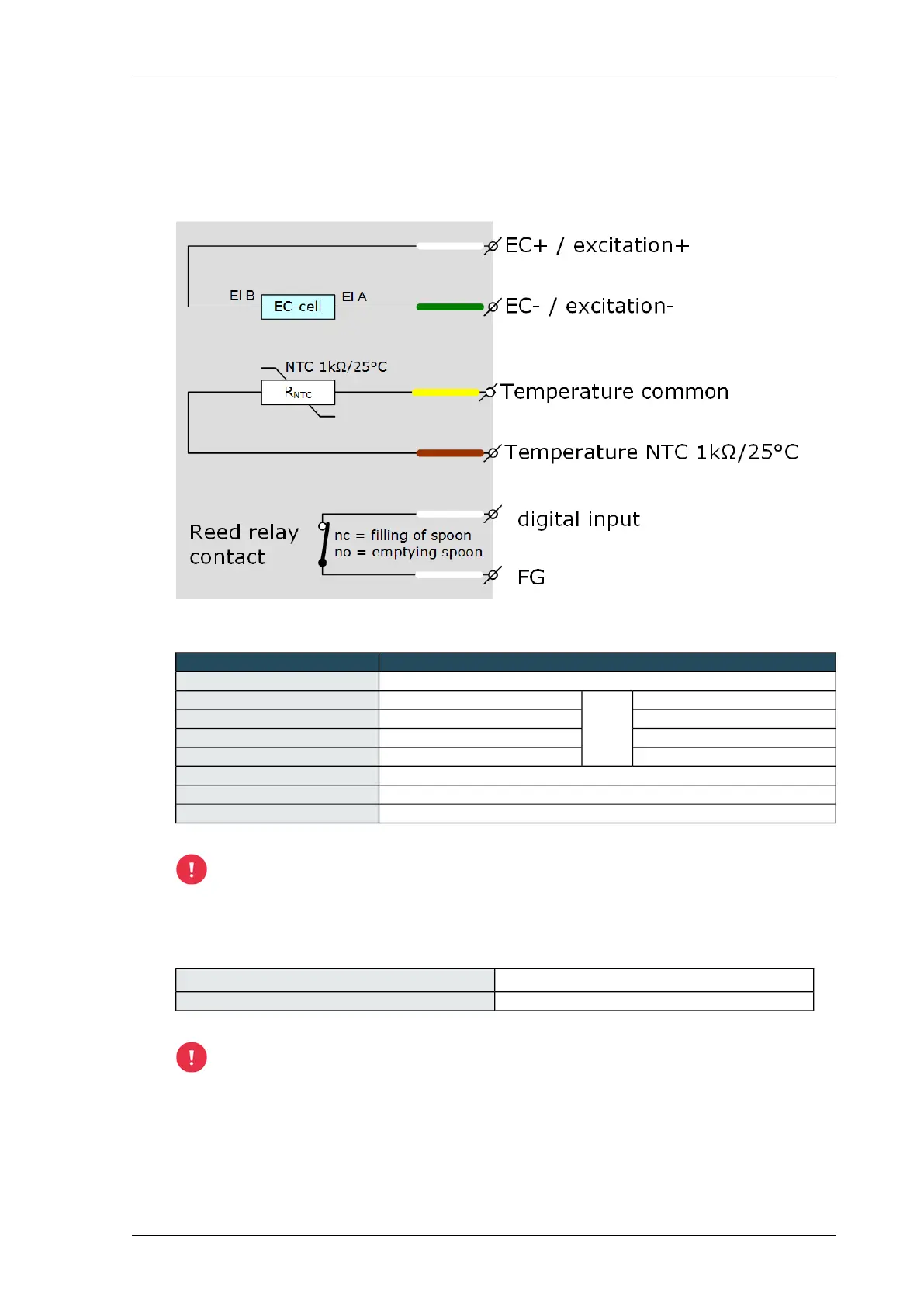 EC+ / excitation+

El B

EC-cell

El A

EC- / excitation-

NTC 1kΩ/25°C

$R_{NTC}$

Temperature common

Temperature NTC 1kΩ/25°C

Reed relay contact

nc = filling of spoon
no = emptying spoon

digital input

FG