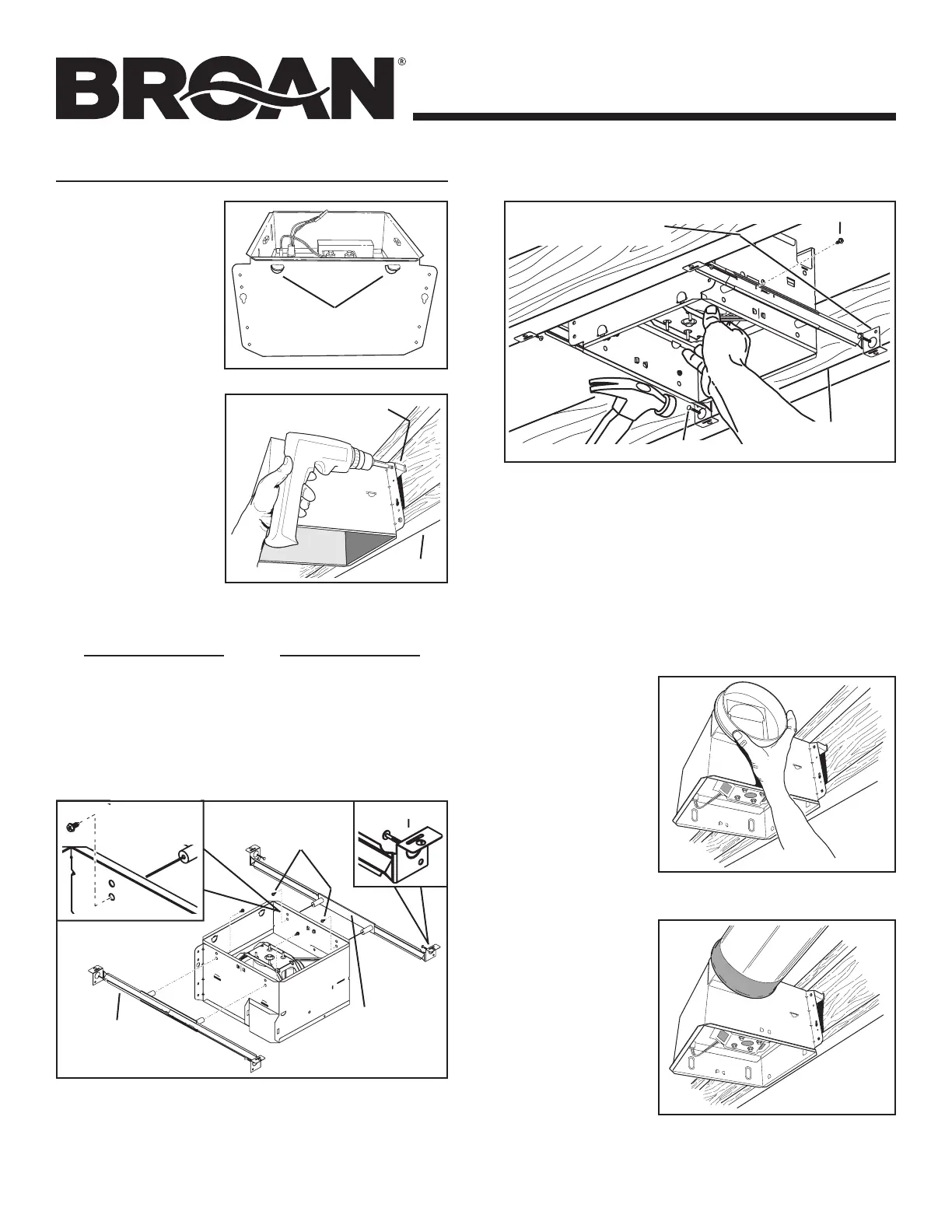 BROAN®