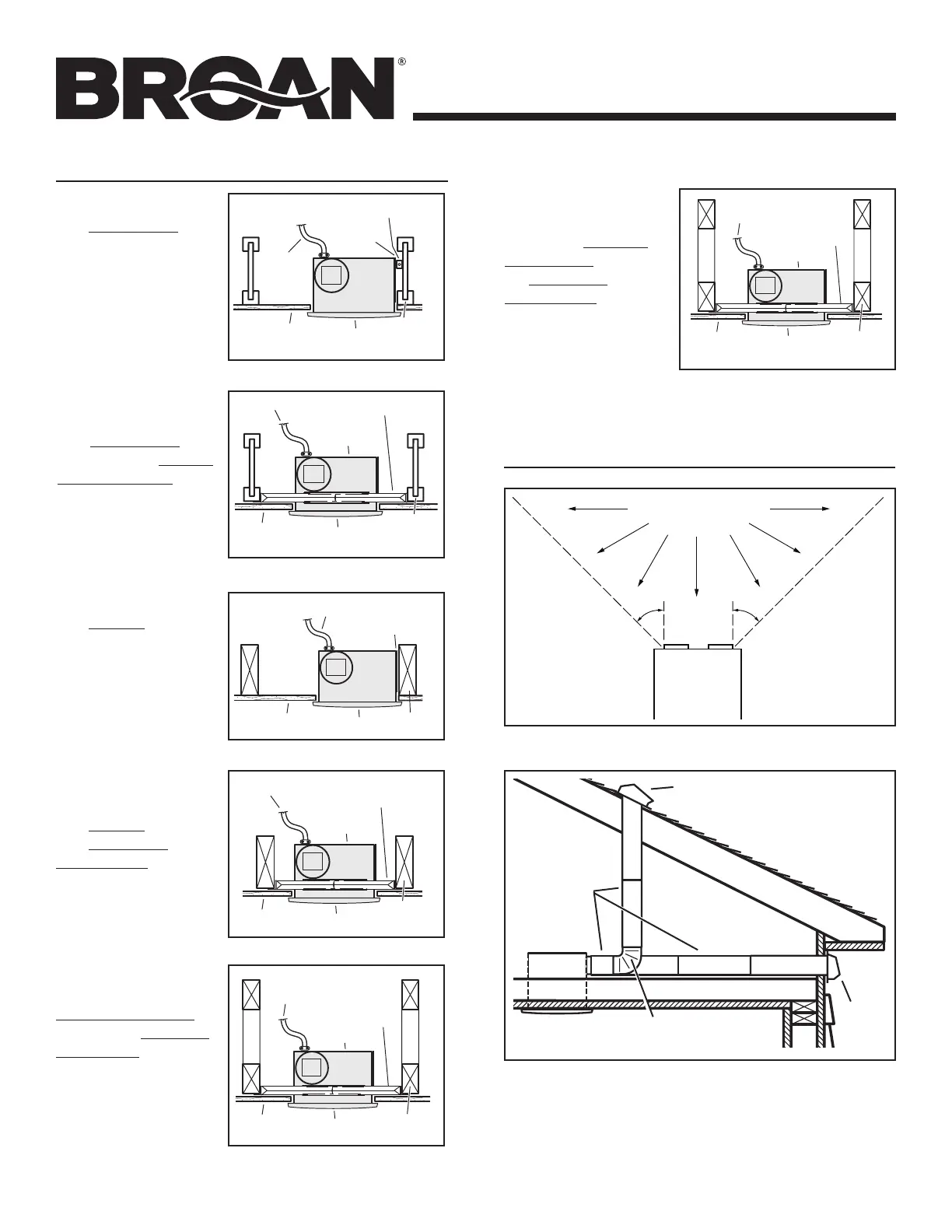 BROAN®