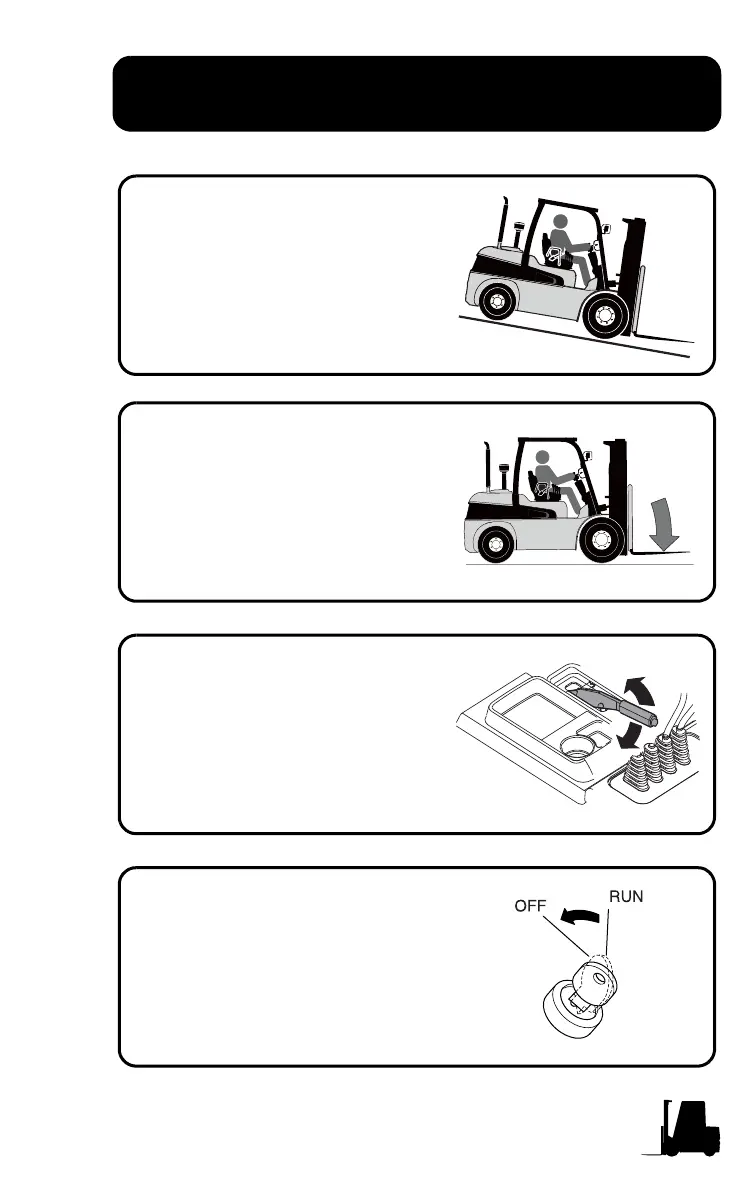 OFF

RUN