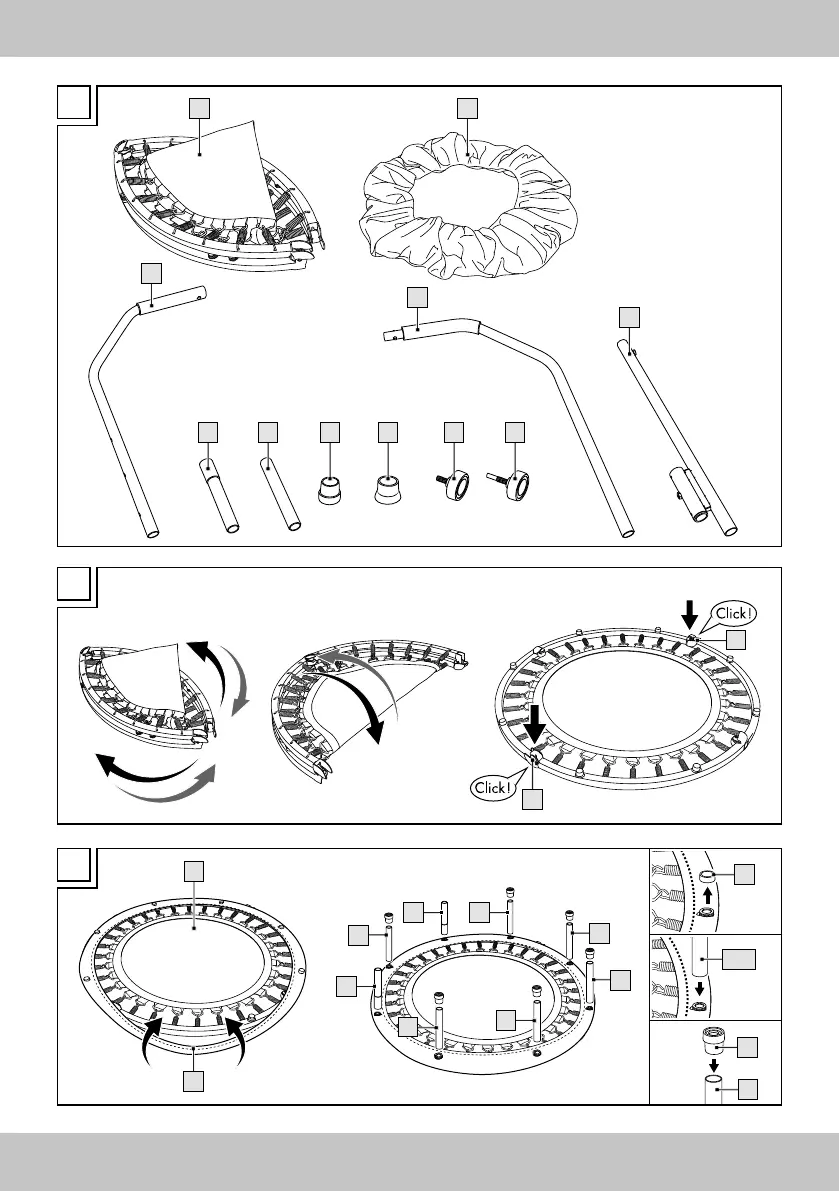 Click!

Click!