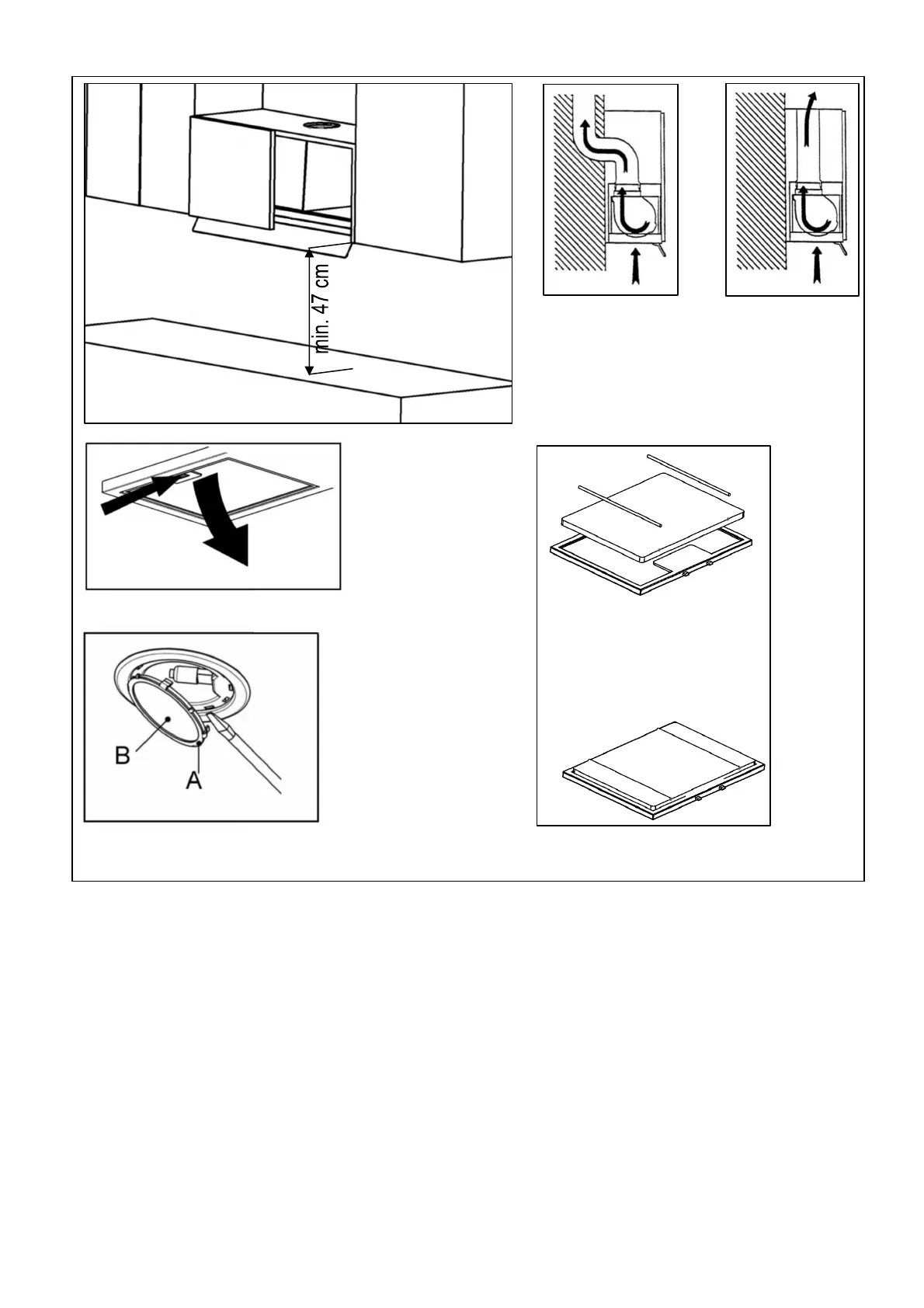 min. 47 cm

B
A