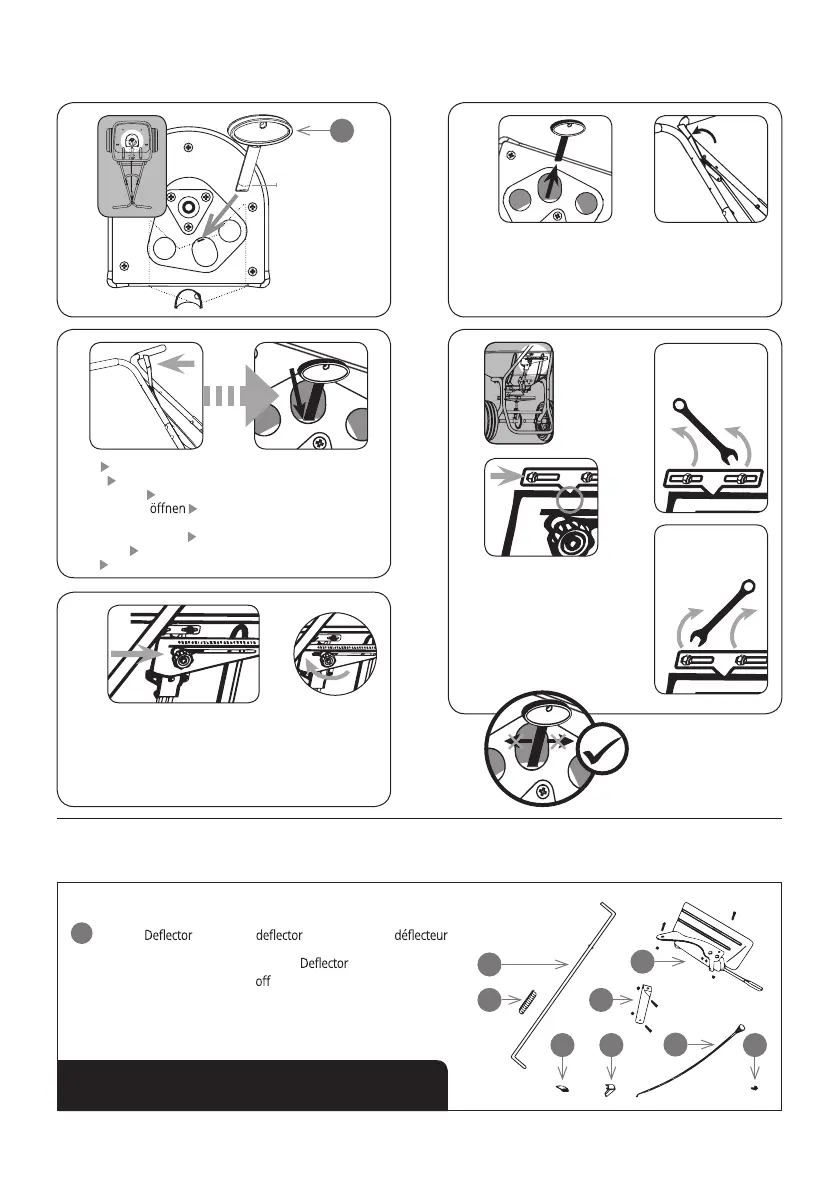 öffnen

Deflector deflector déflecteur
Deflector
off