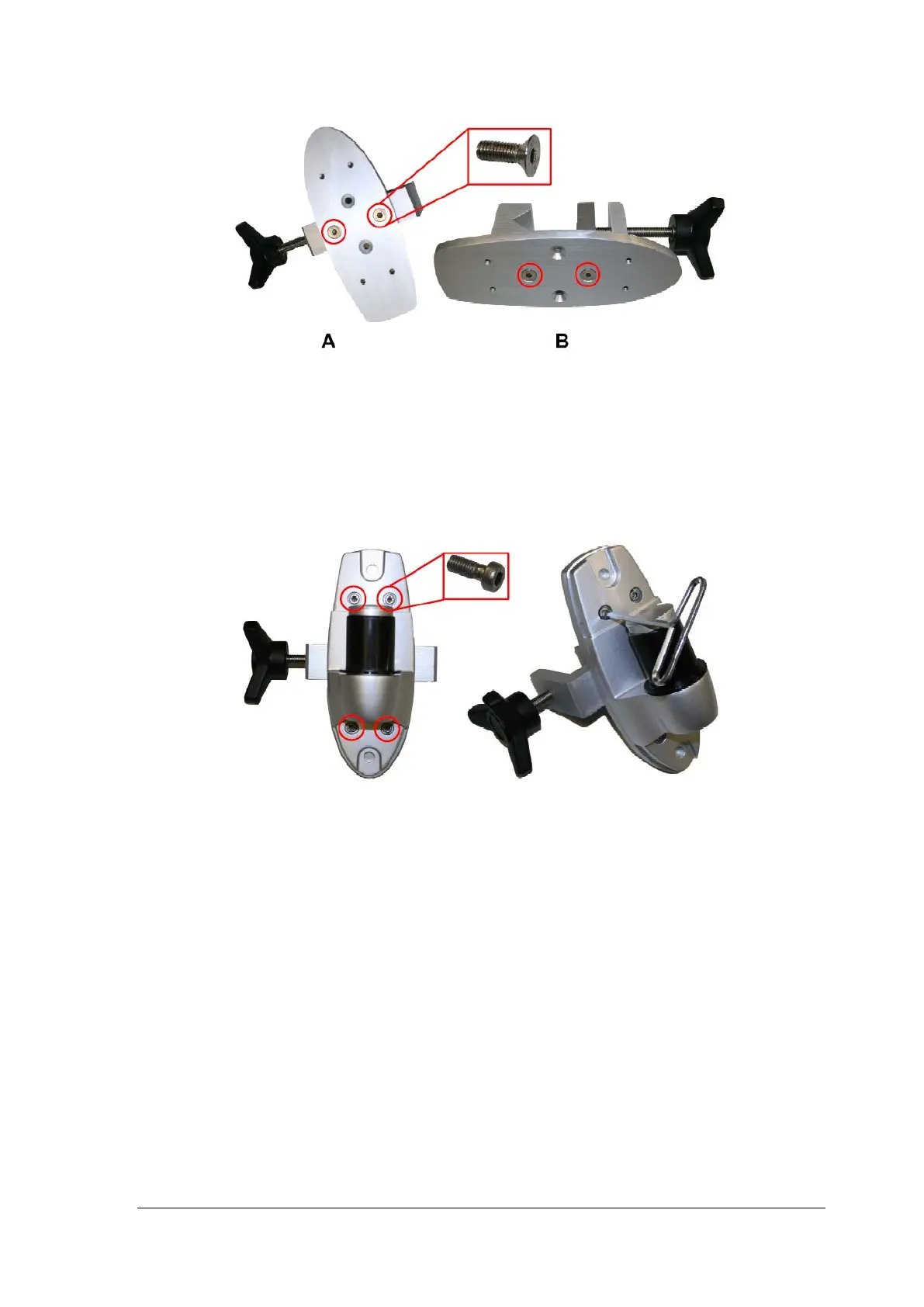 A

B