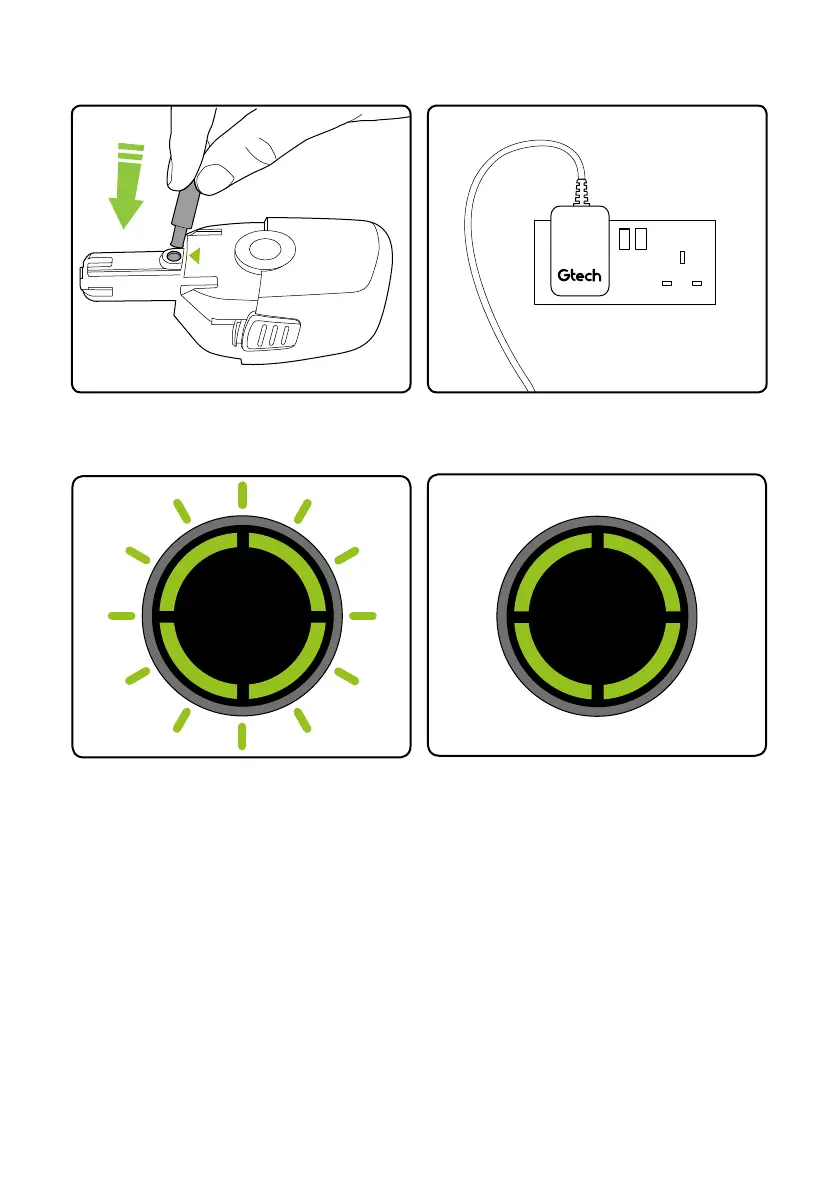 Gtech