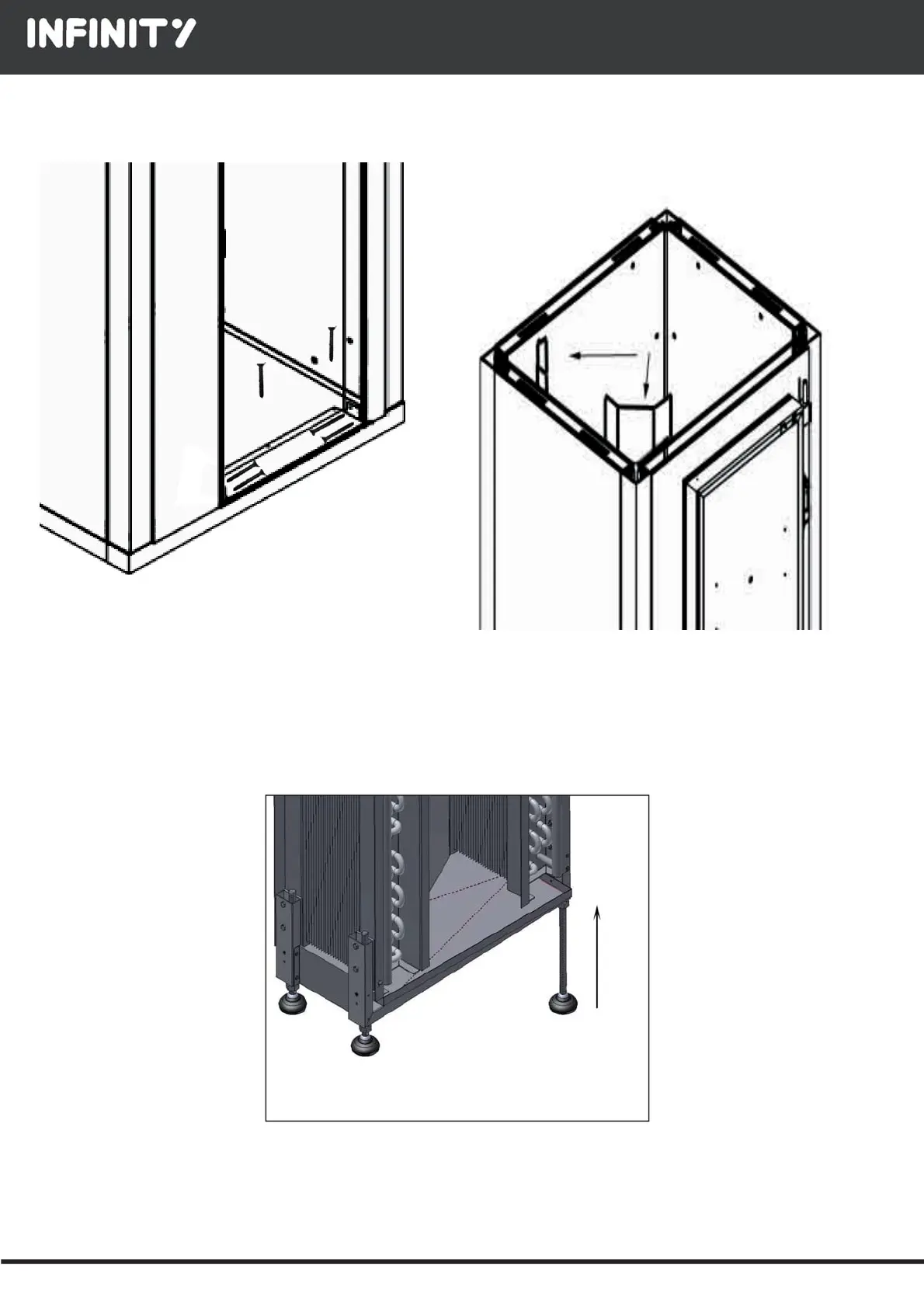 INFINITY