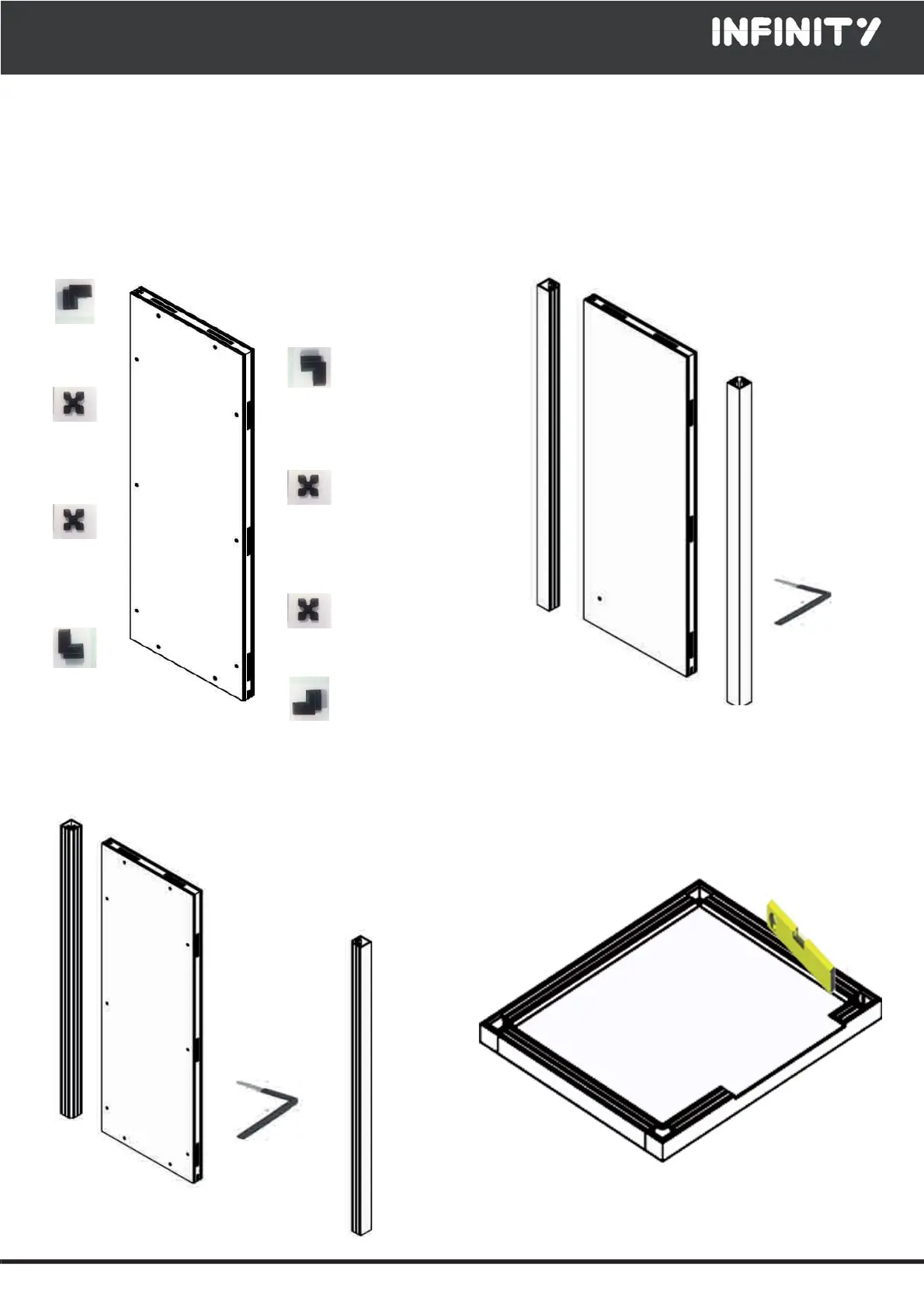 INFINITY