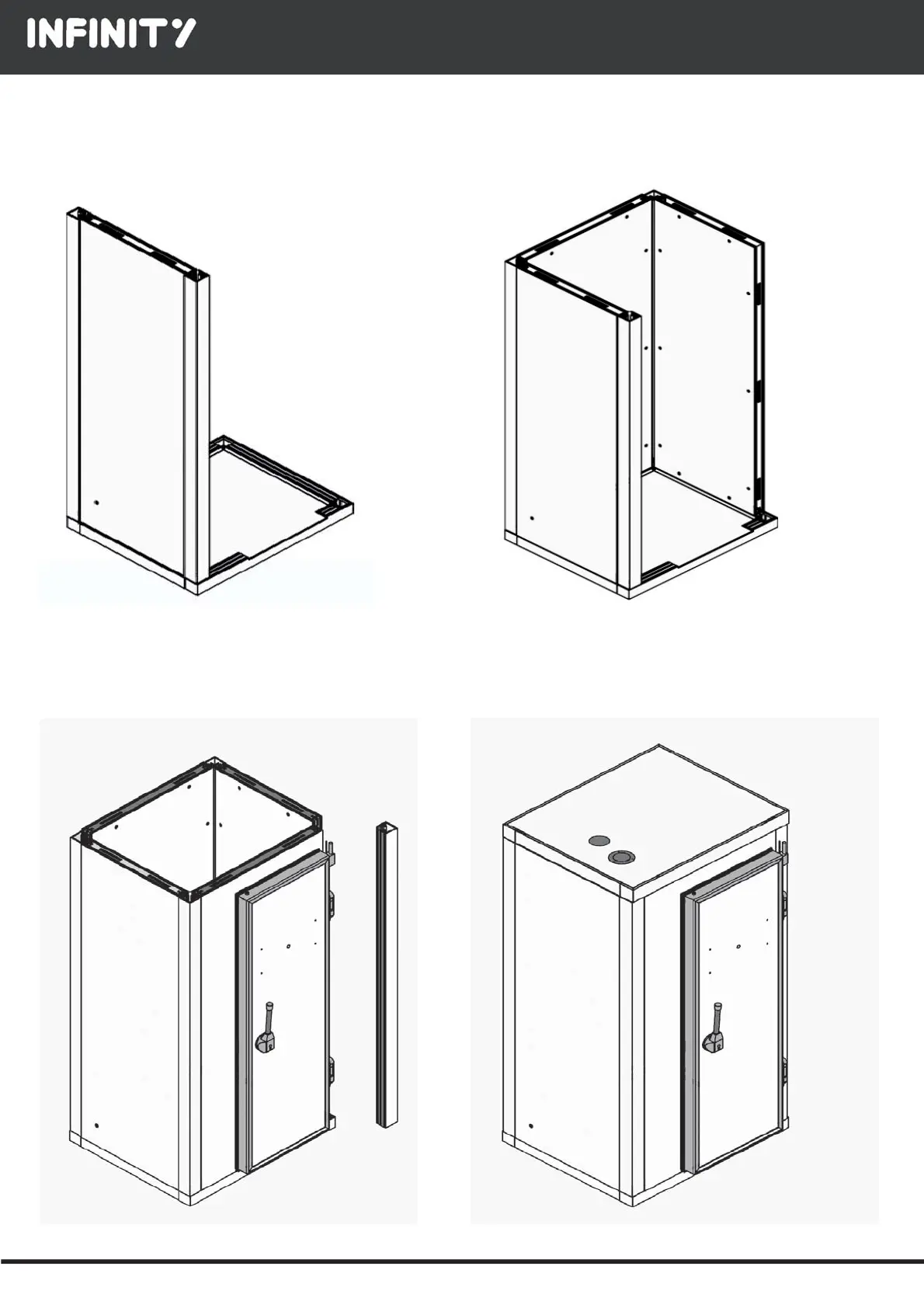 INFINITY