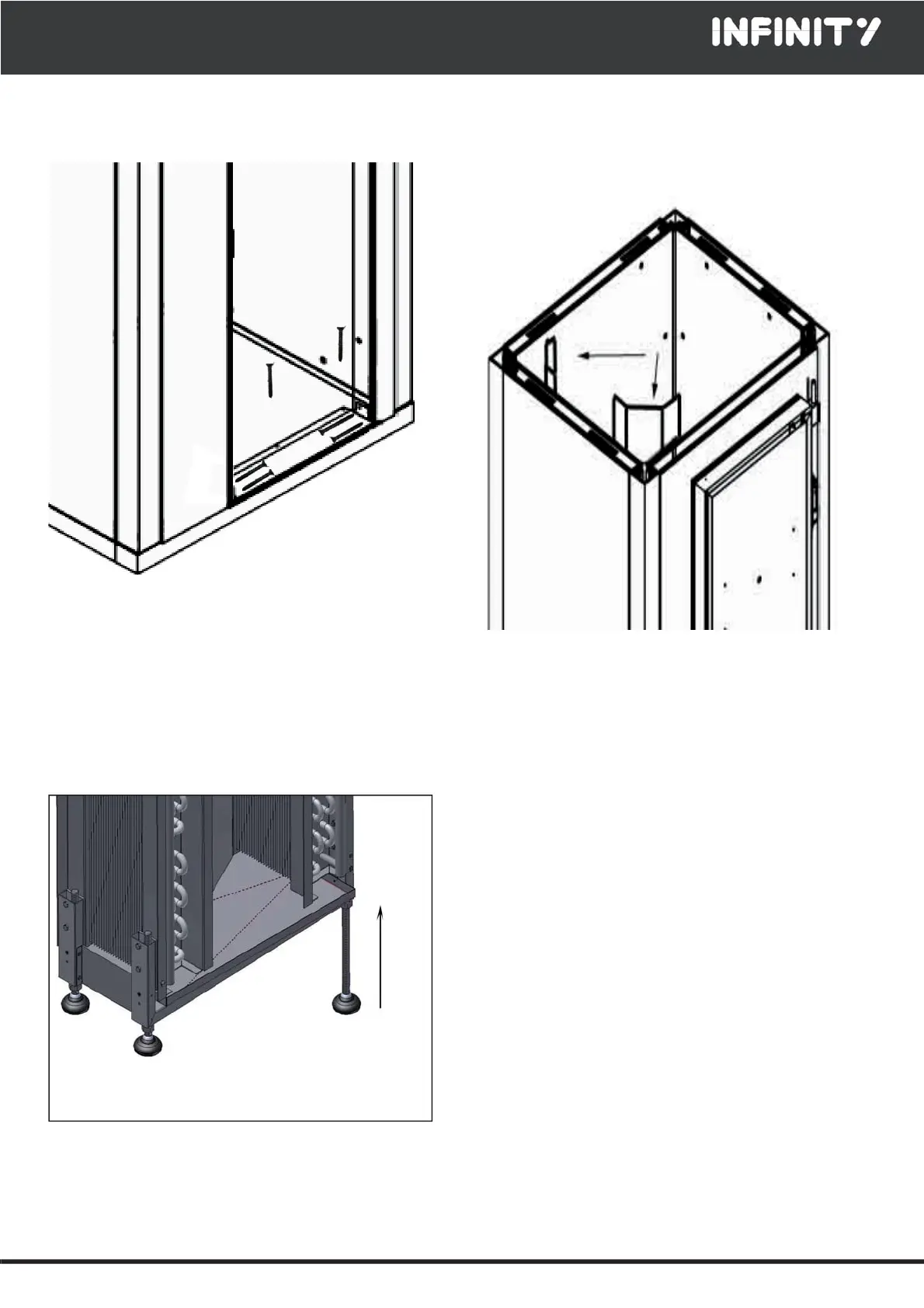 INFINITY