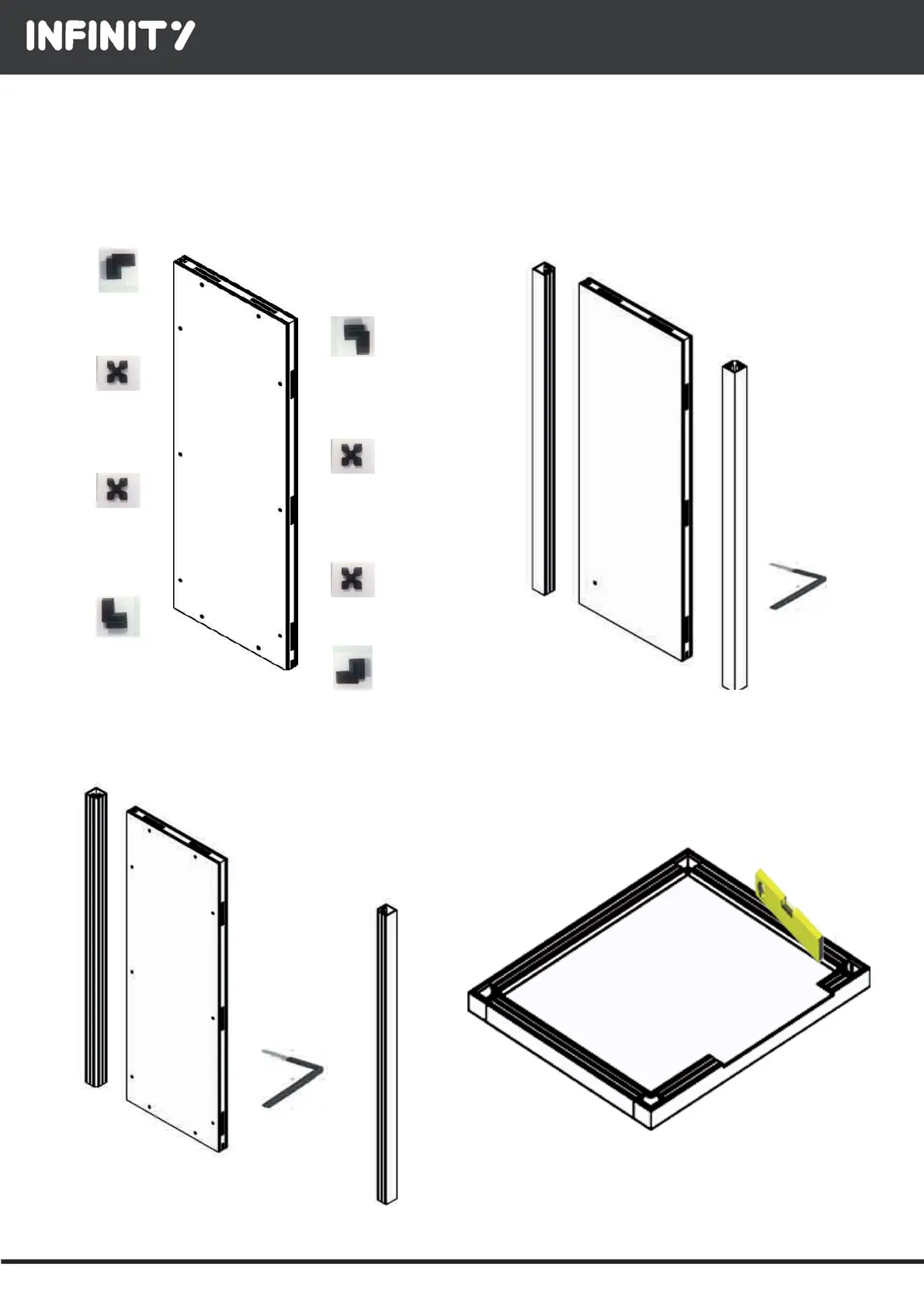 INFINITY