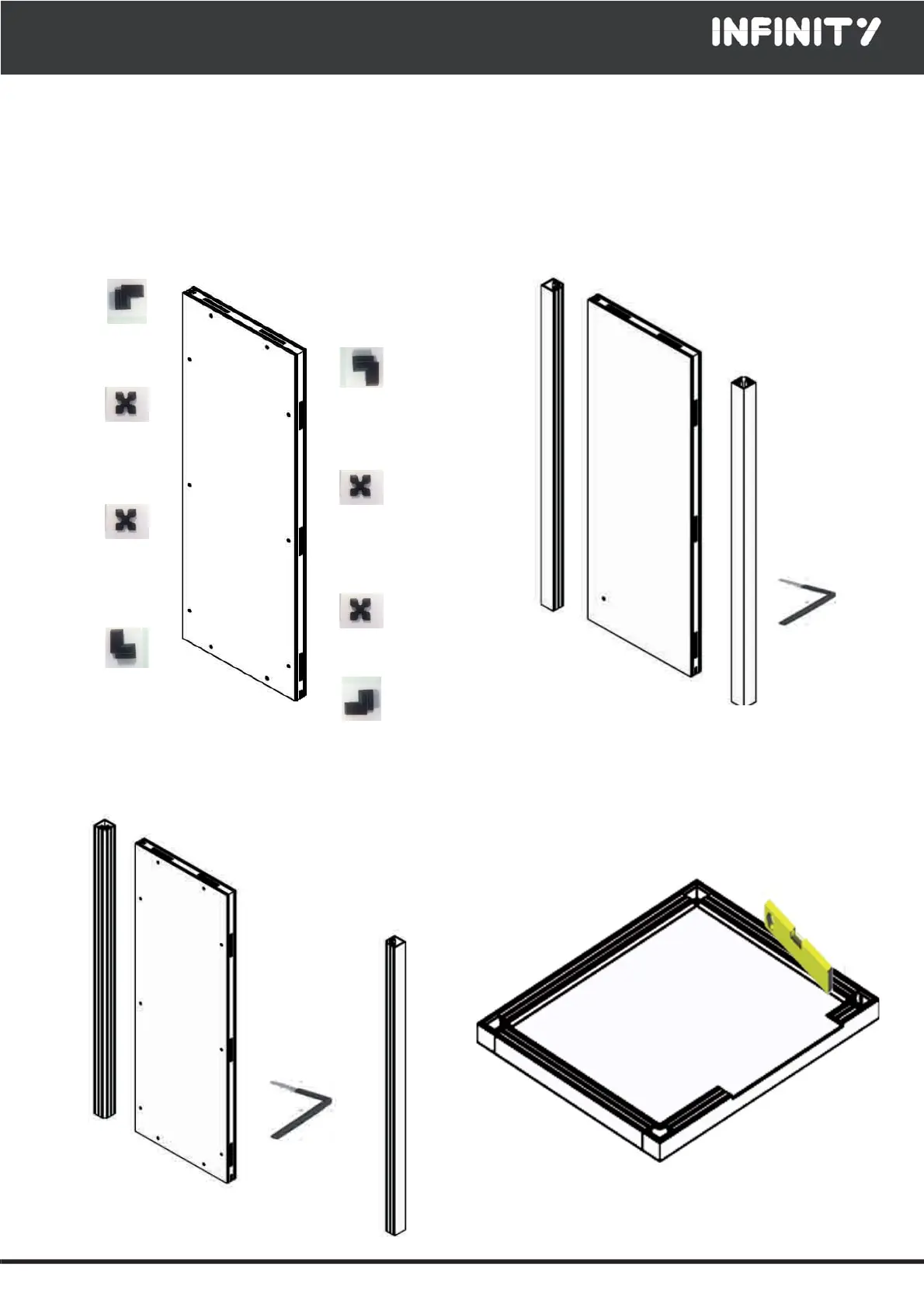 INFINITY