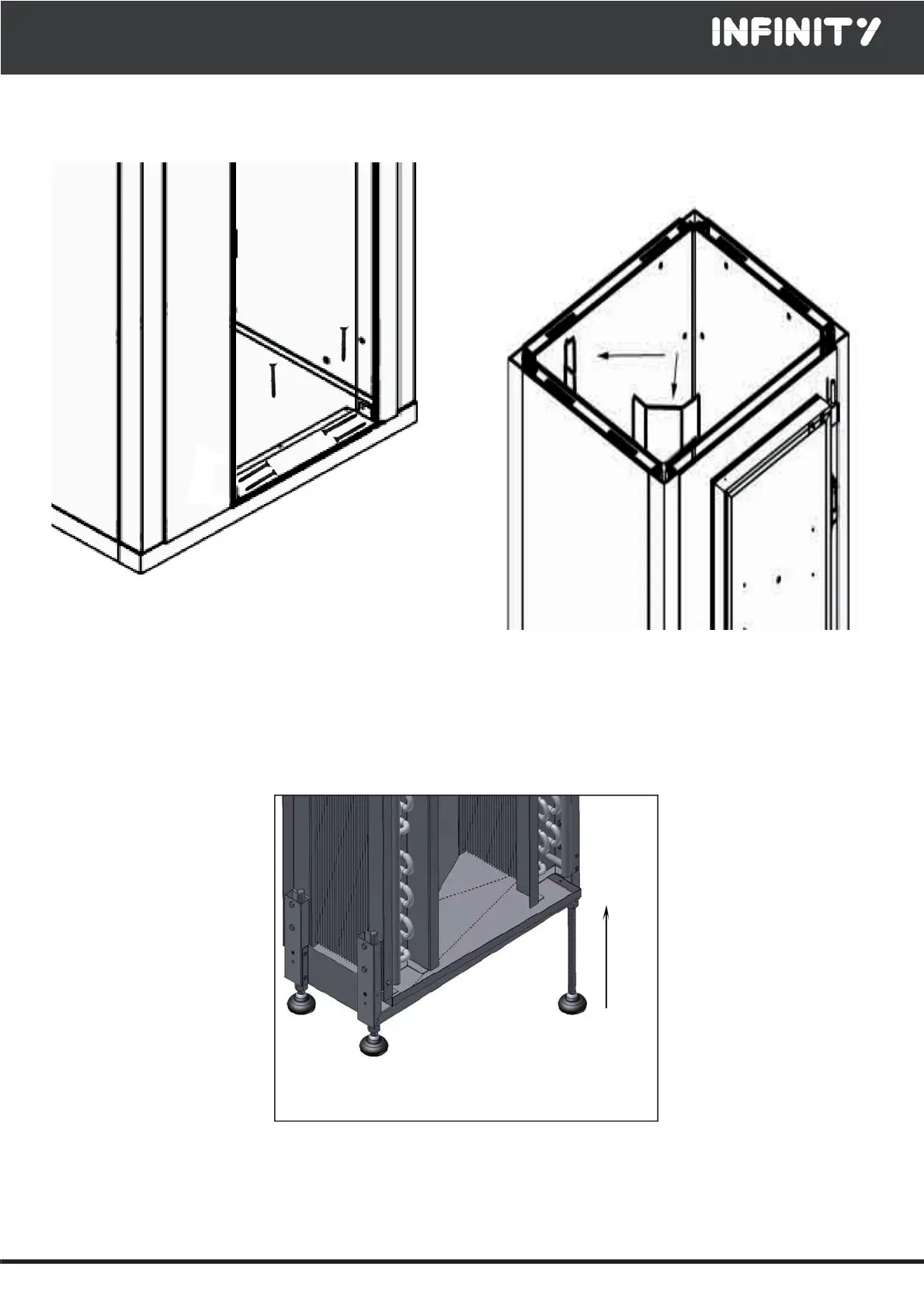 INFINITY