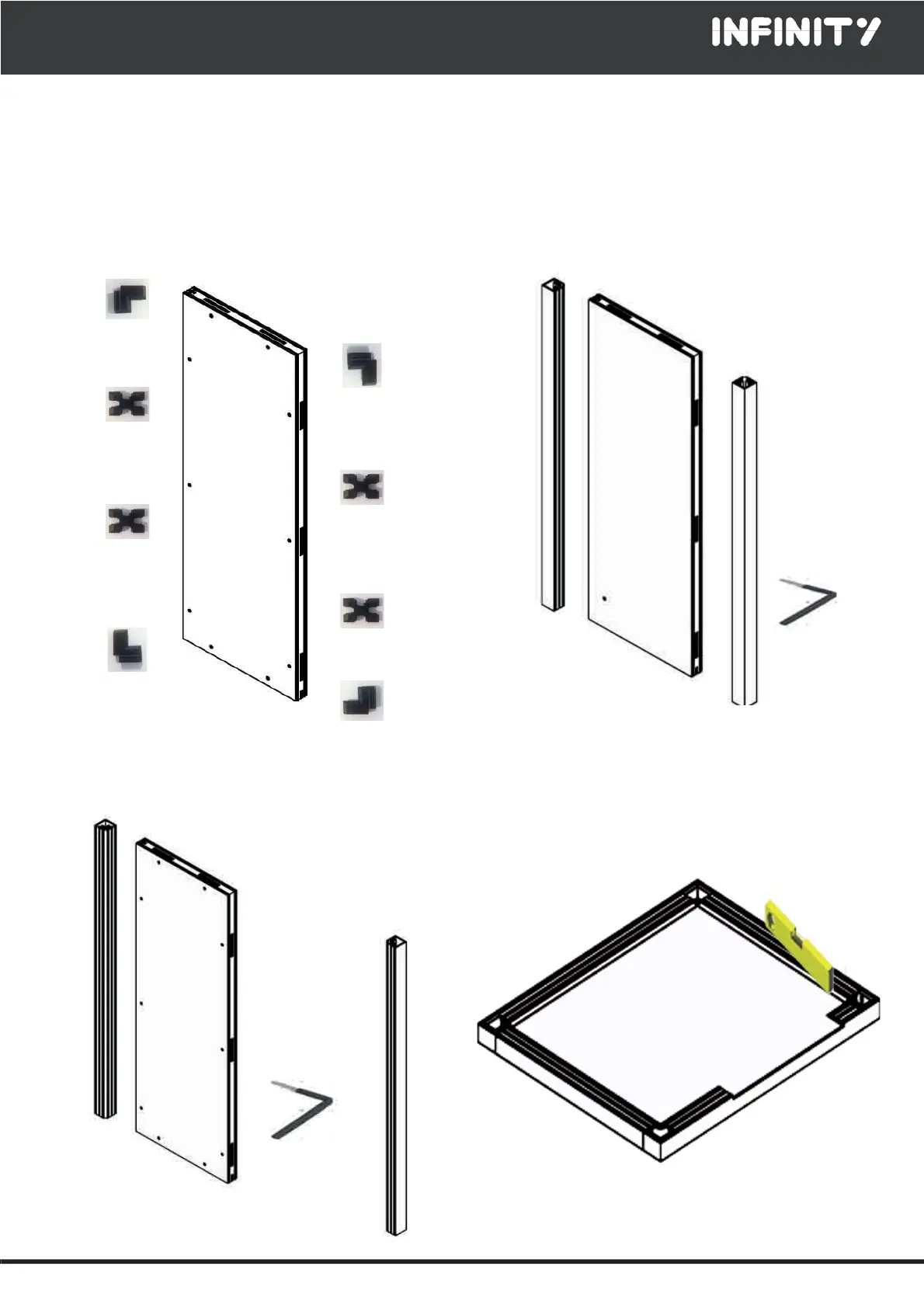 INFINITY