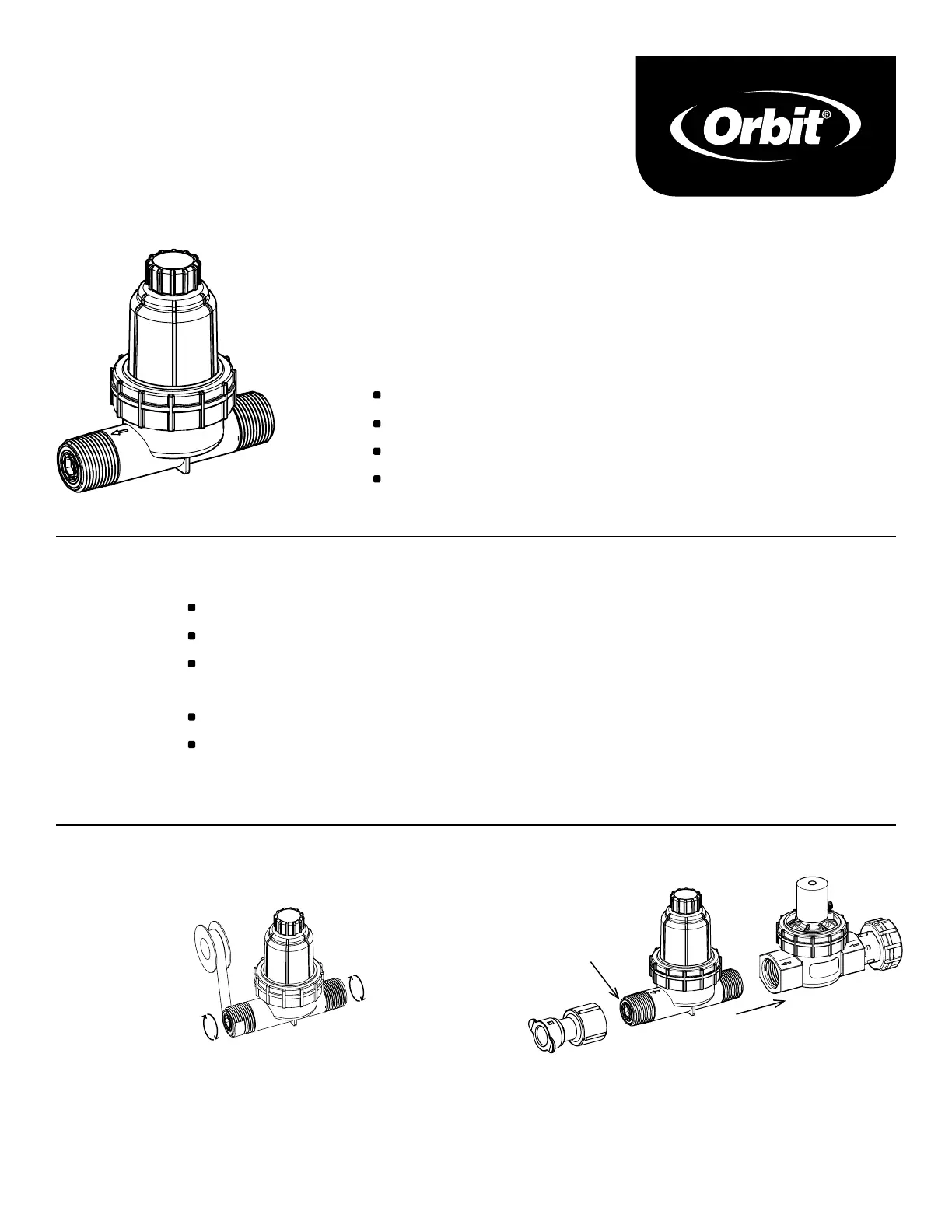 Orbit®