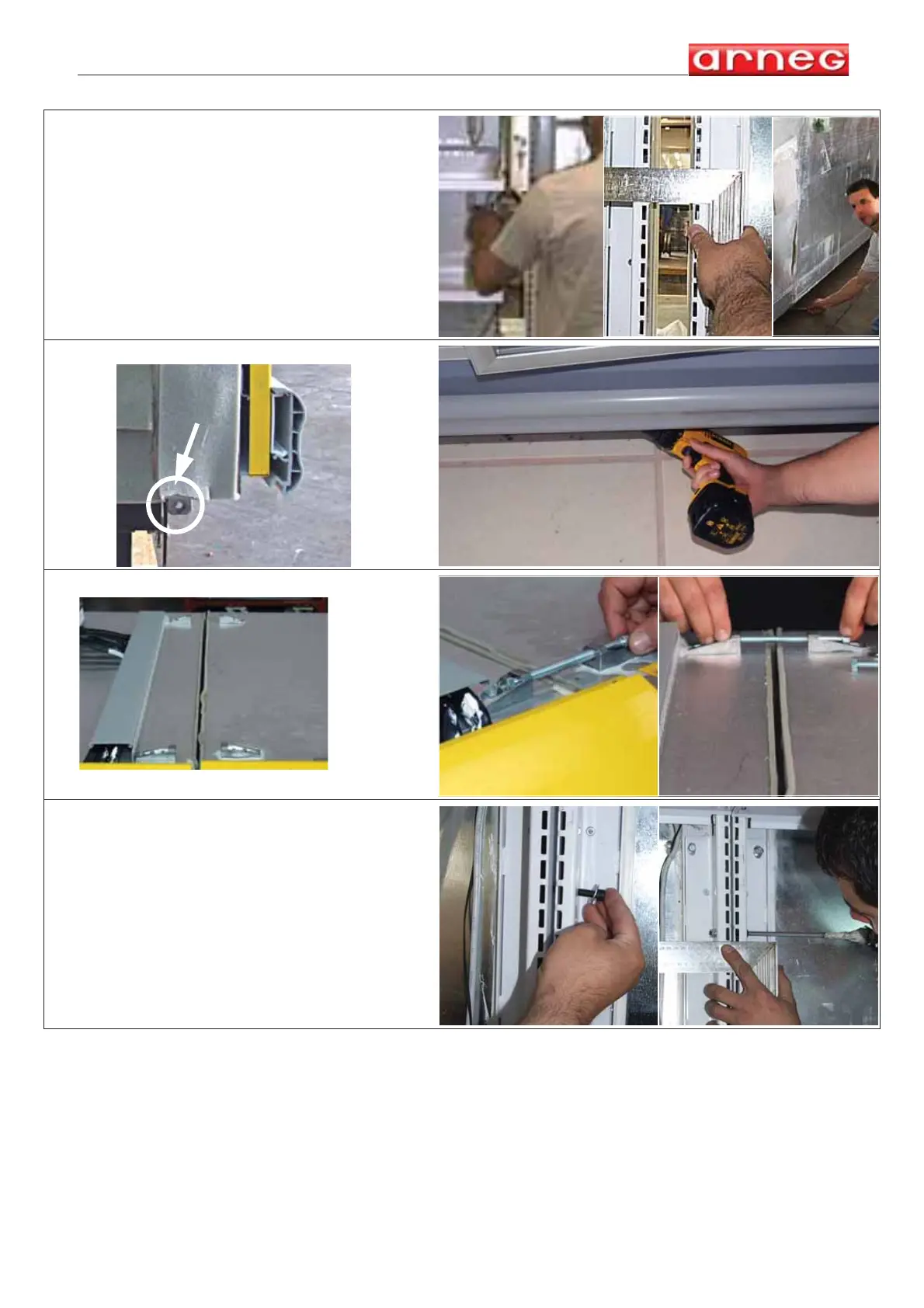 arneg