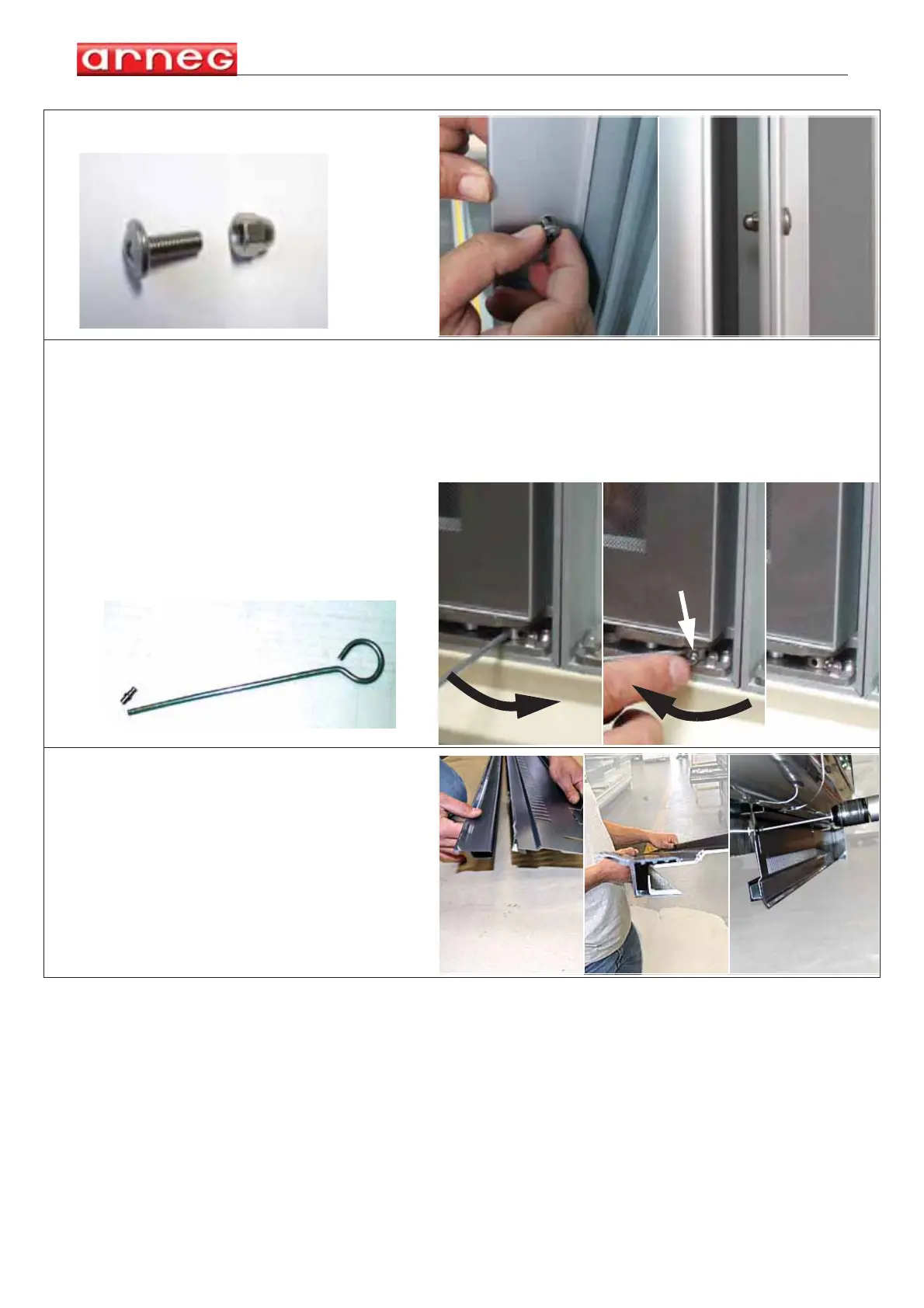 arneg