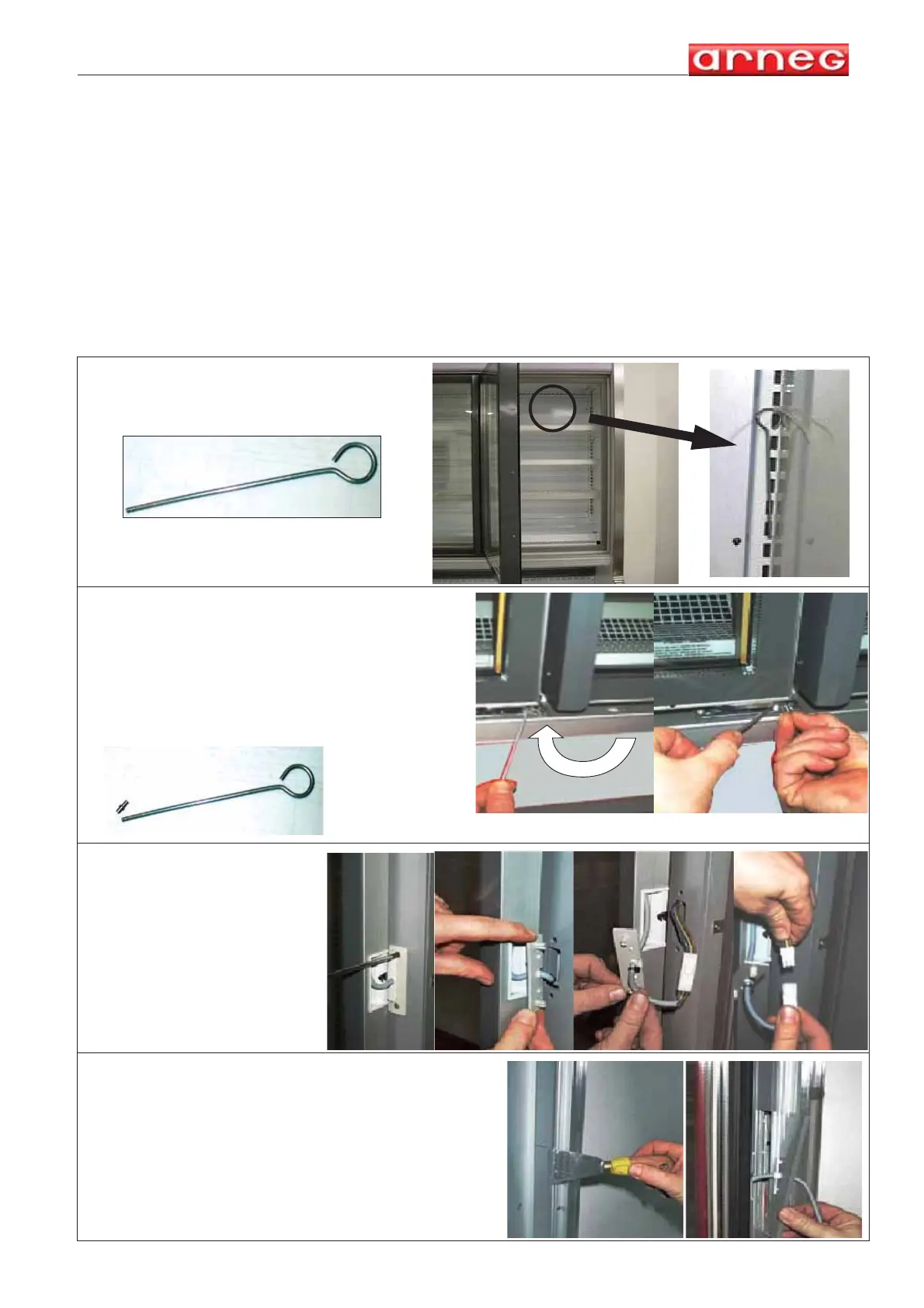 arneg