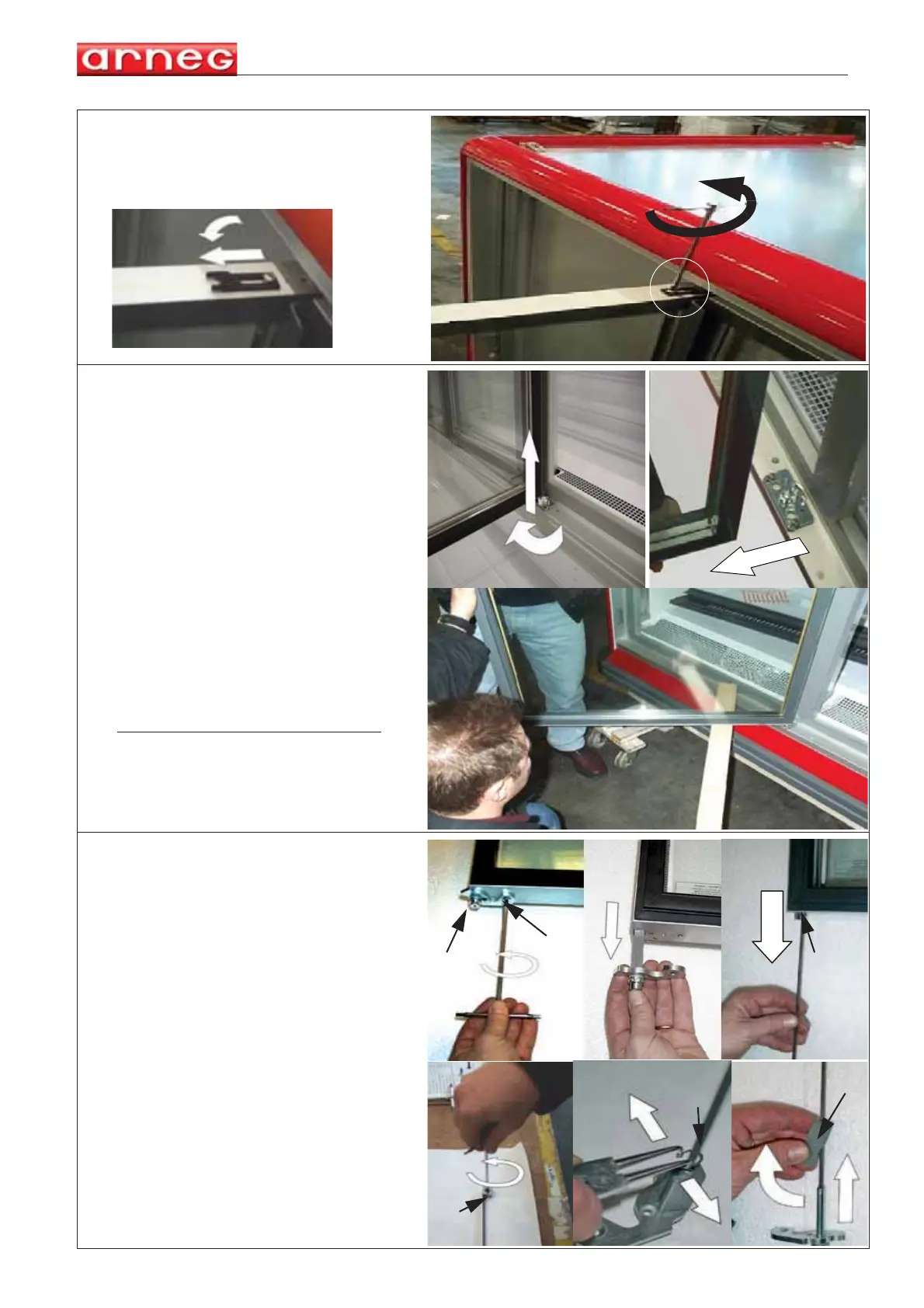 arneg