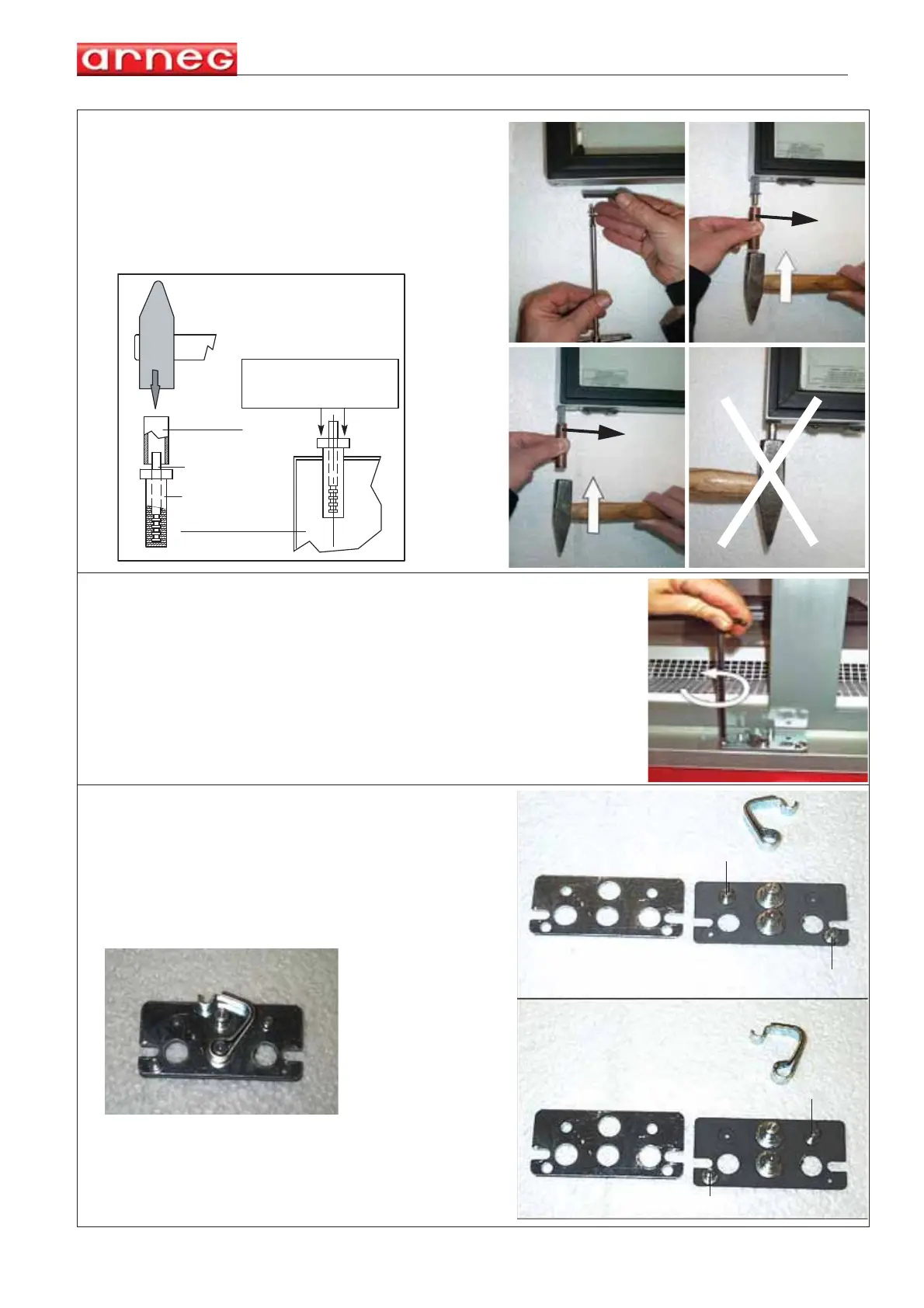 arneg