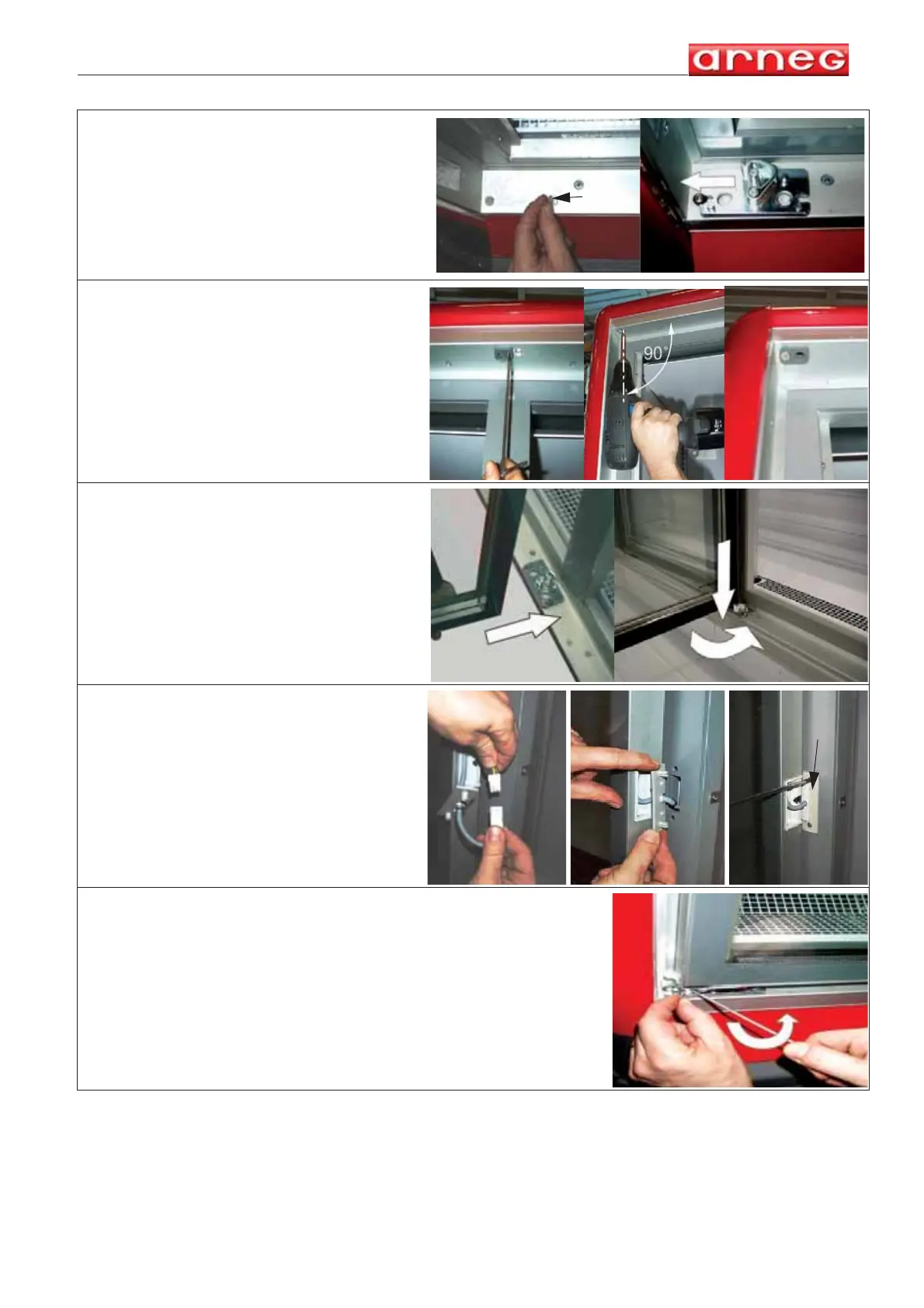 arneg

90°