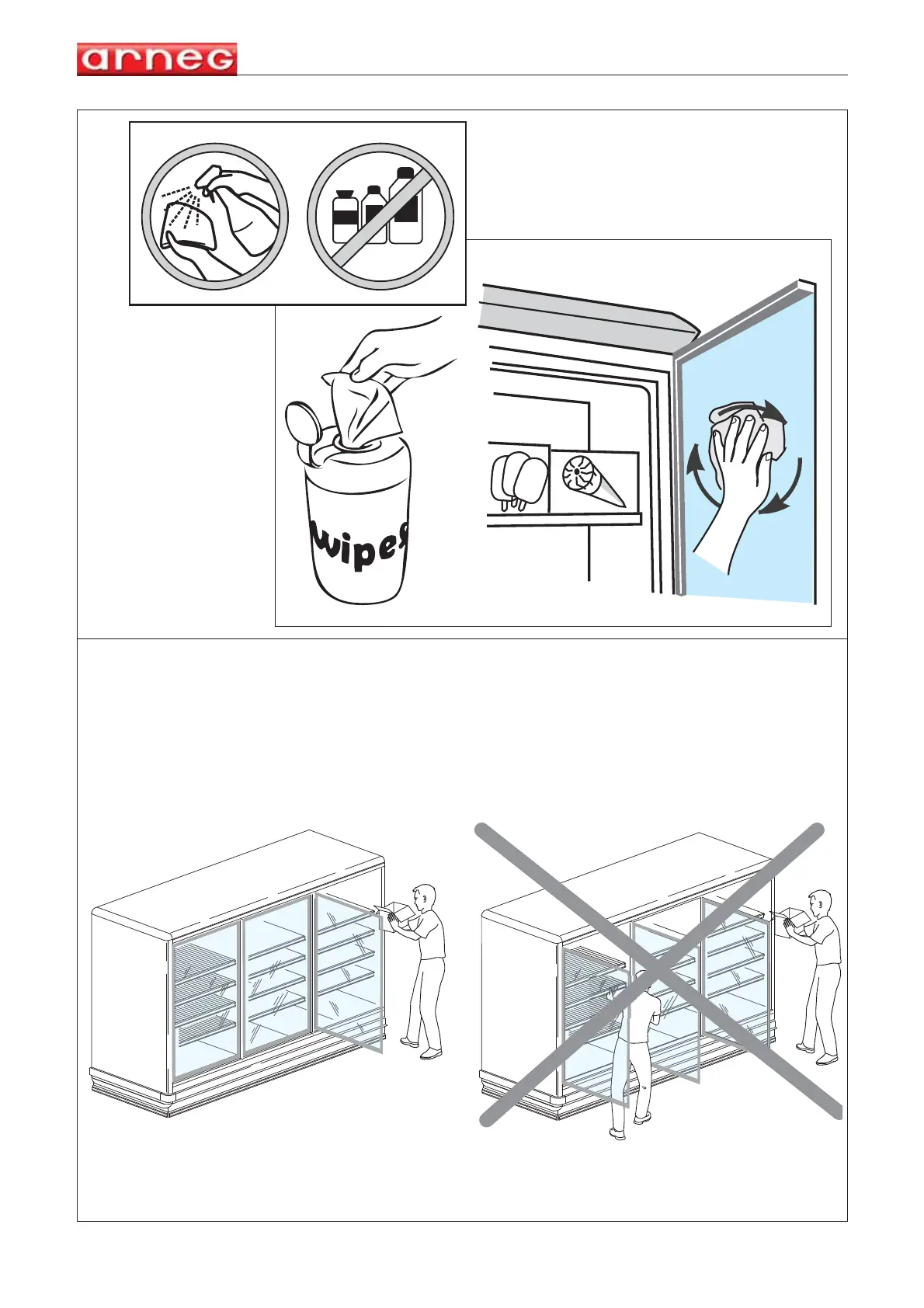 arneg

wipes