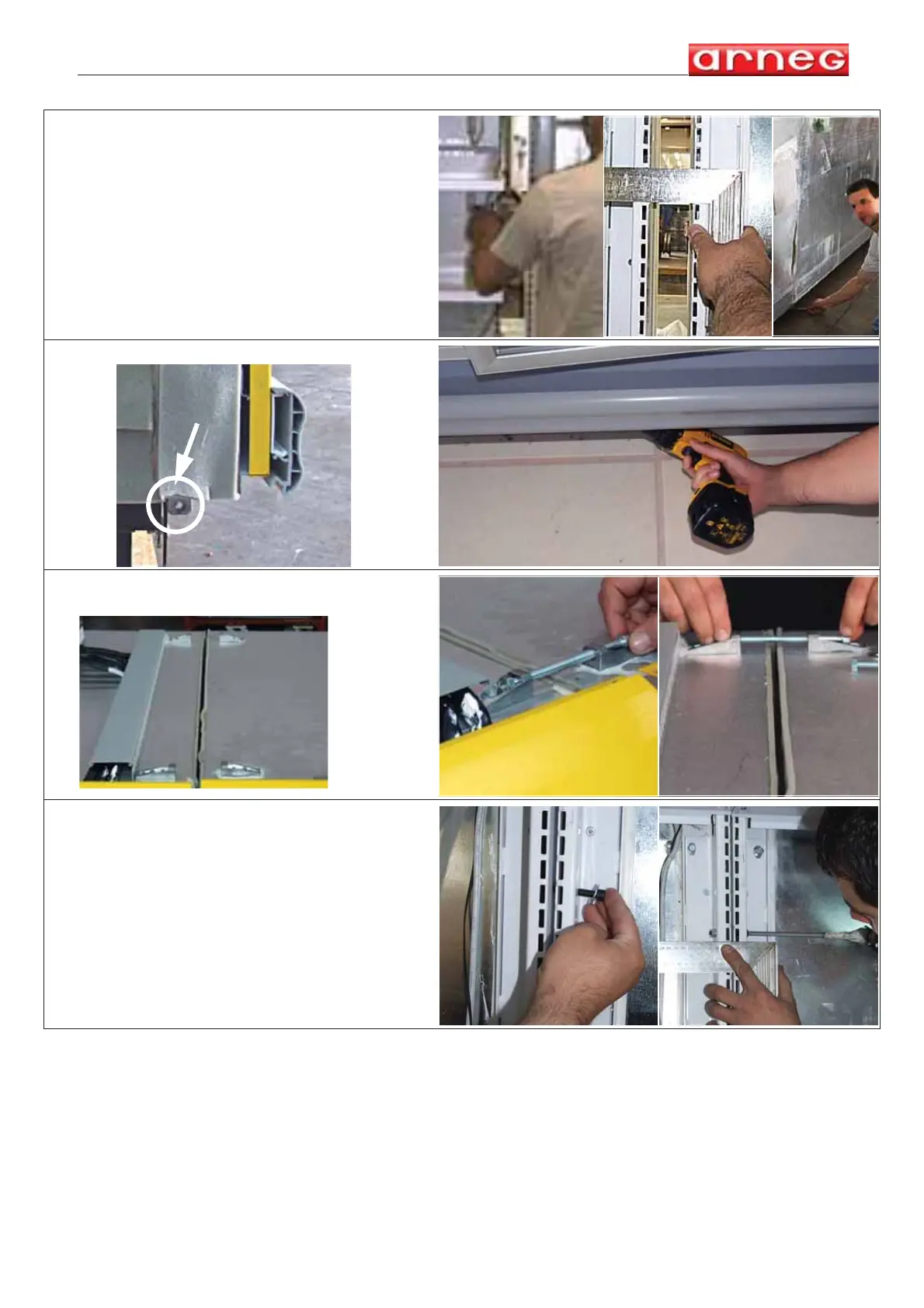 arneg