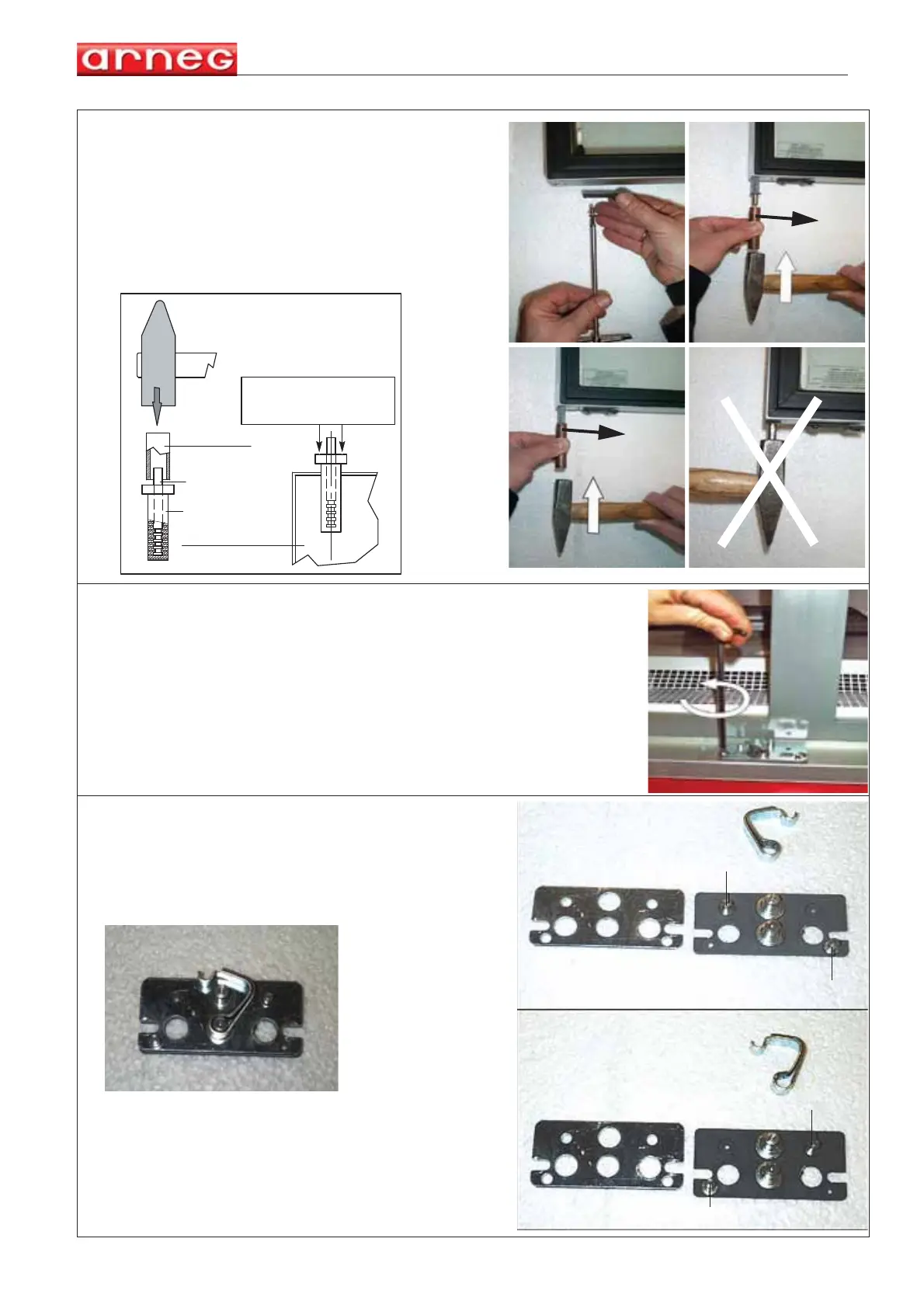 arneg