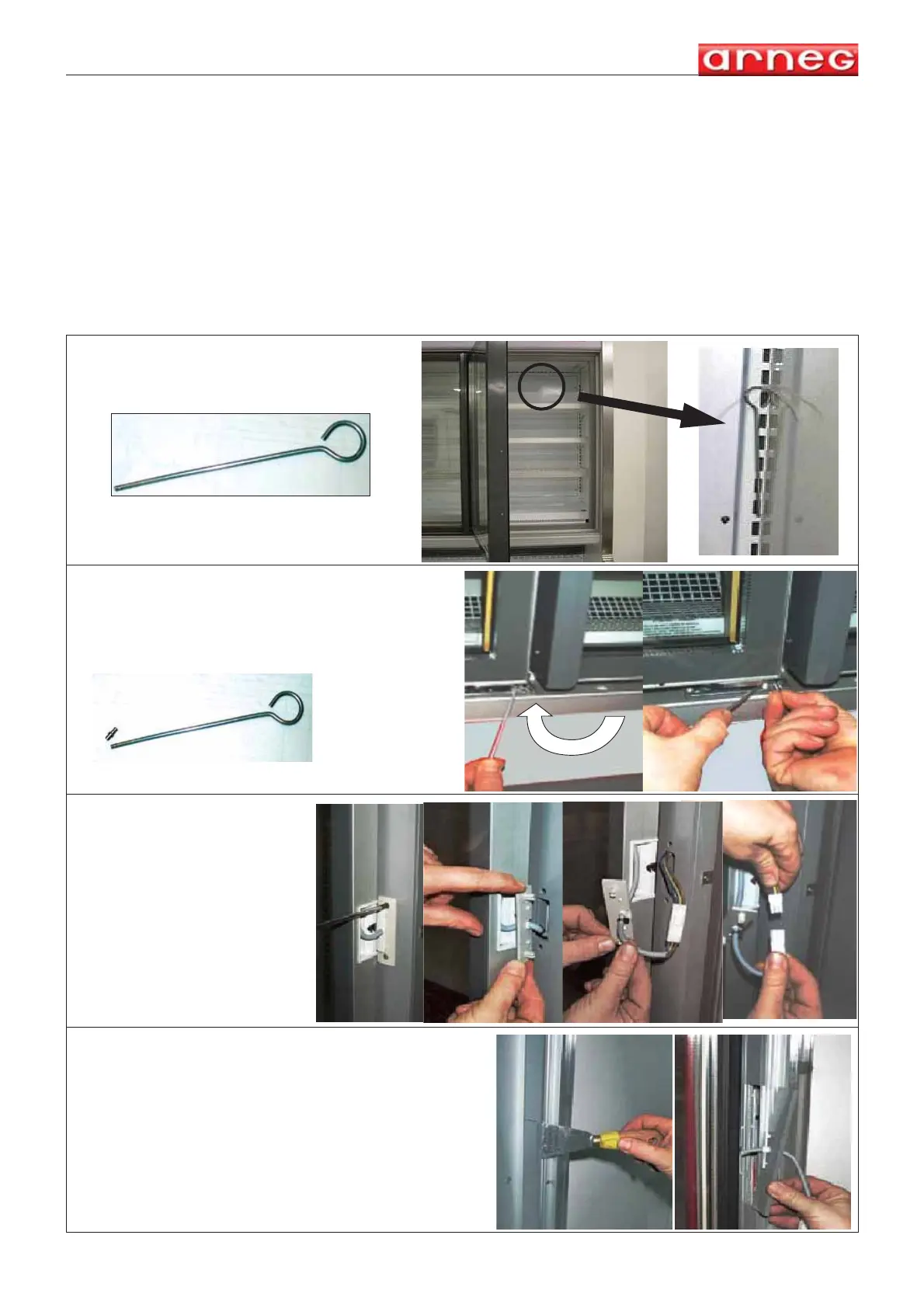 arneg