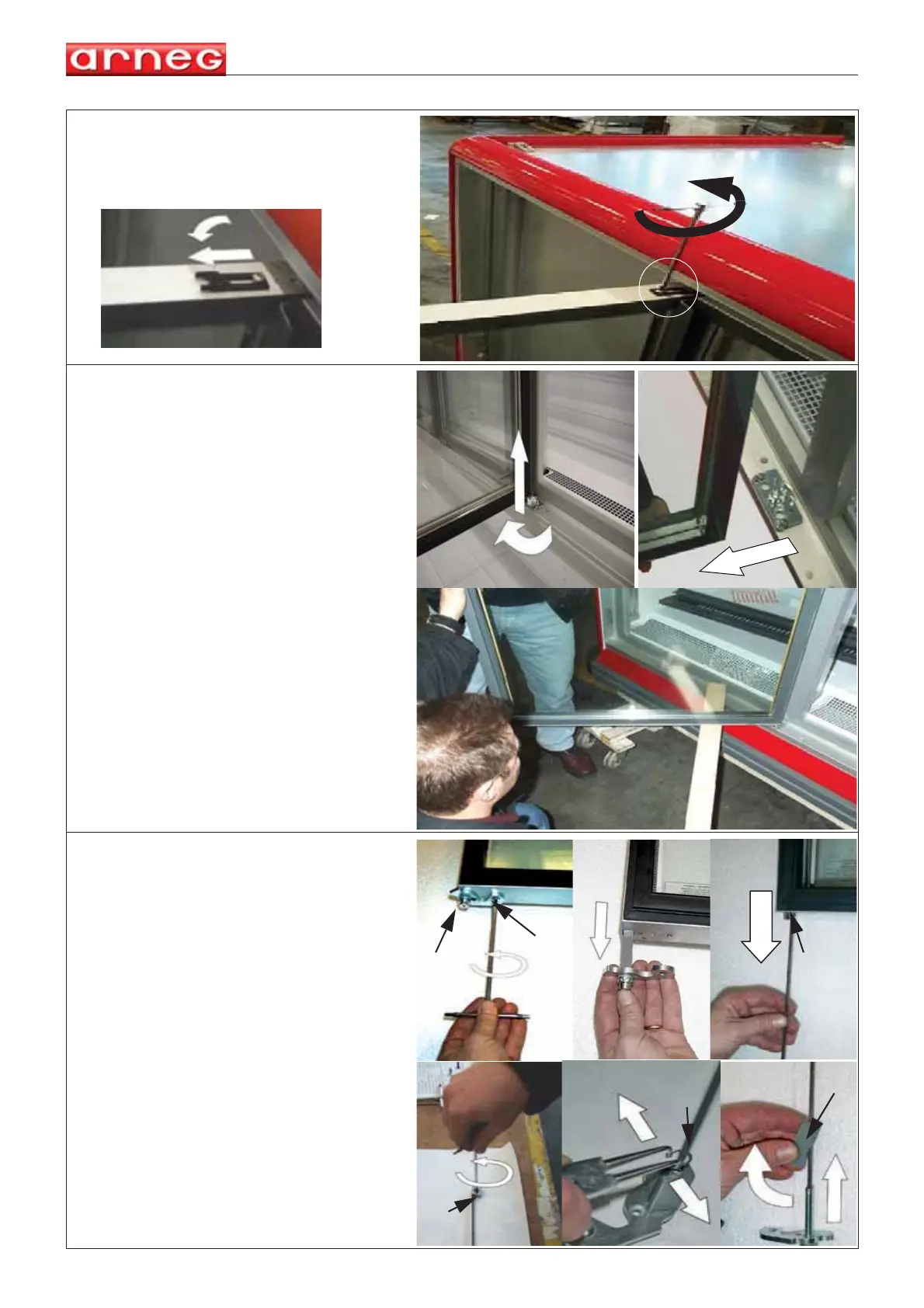 arneg