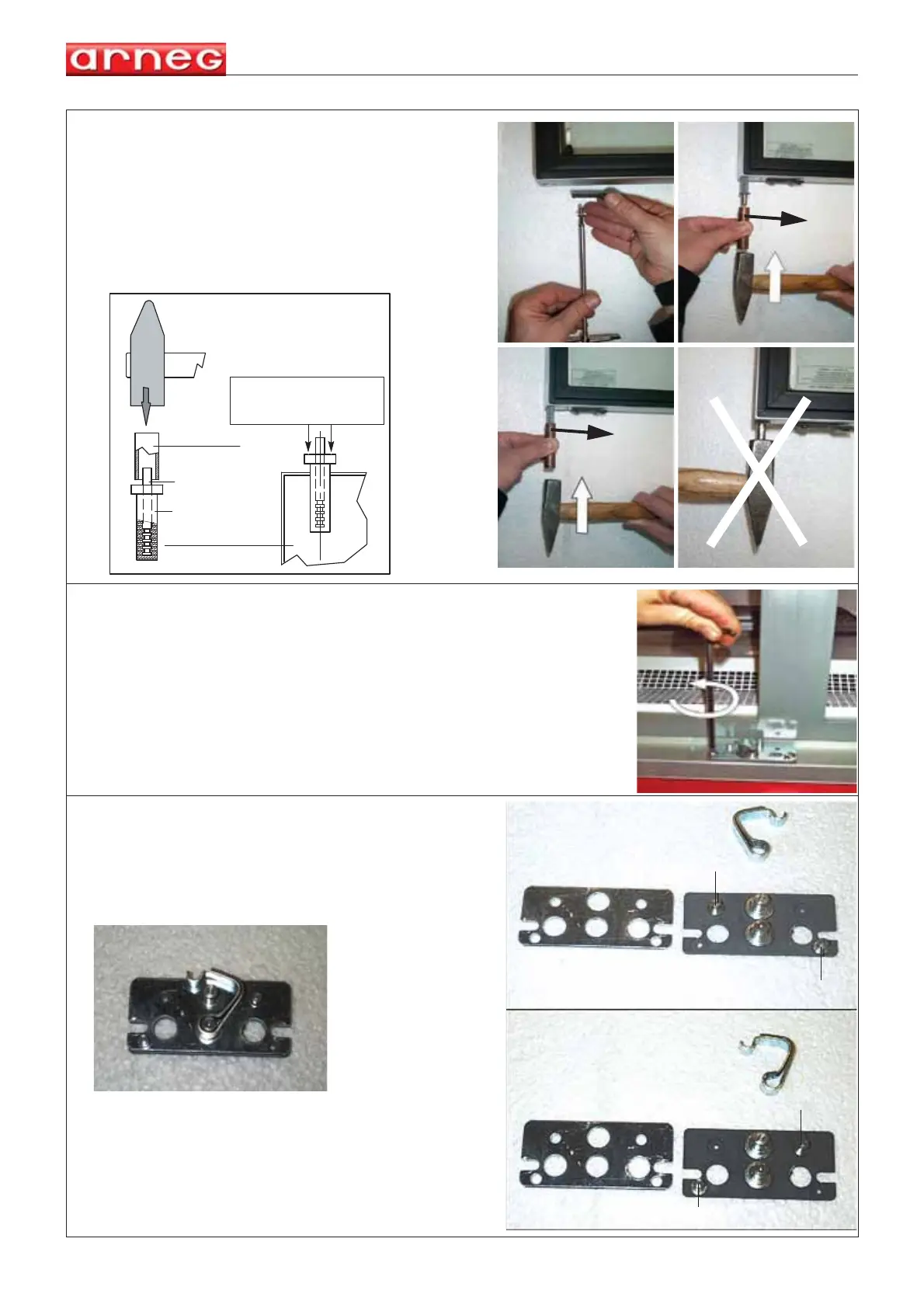 arneg