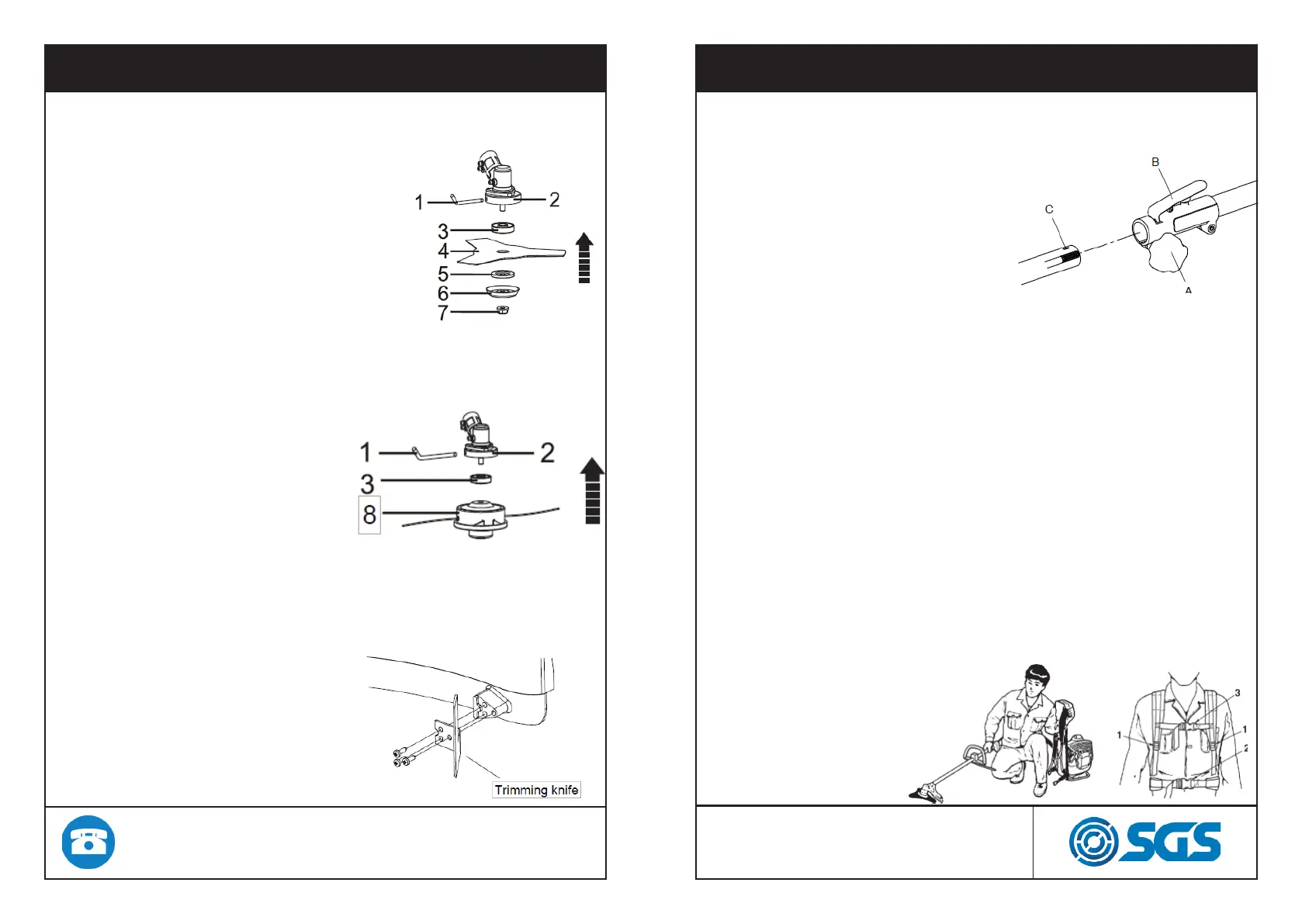 1
2
3
4
5
6
7

1
2
3
8

Trimming knife

B
C
A

3
1
1
2

SGS