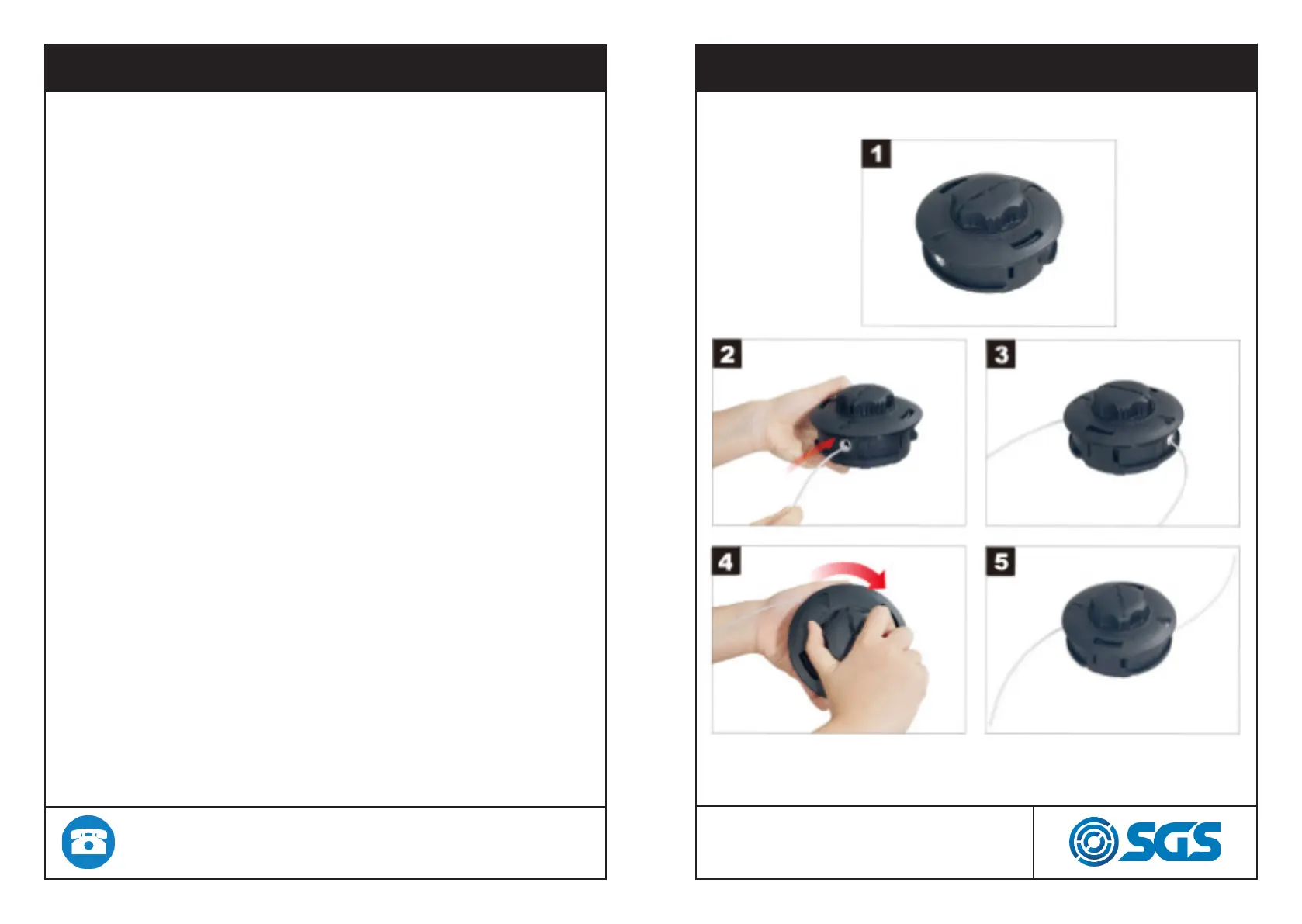 1

2

3

4

5

SGS