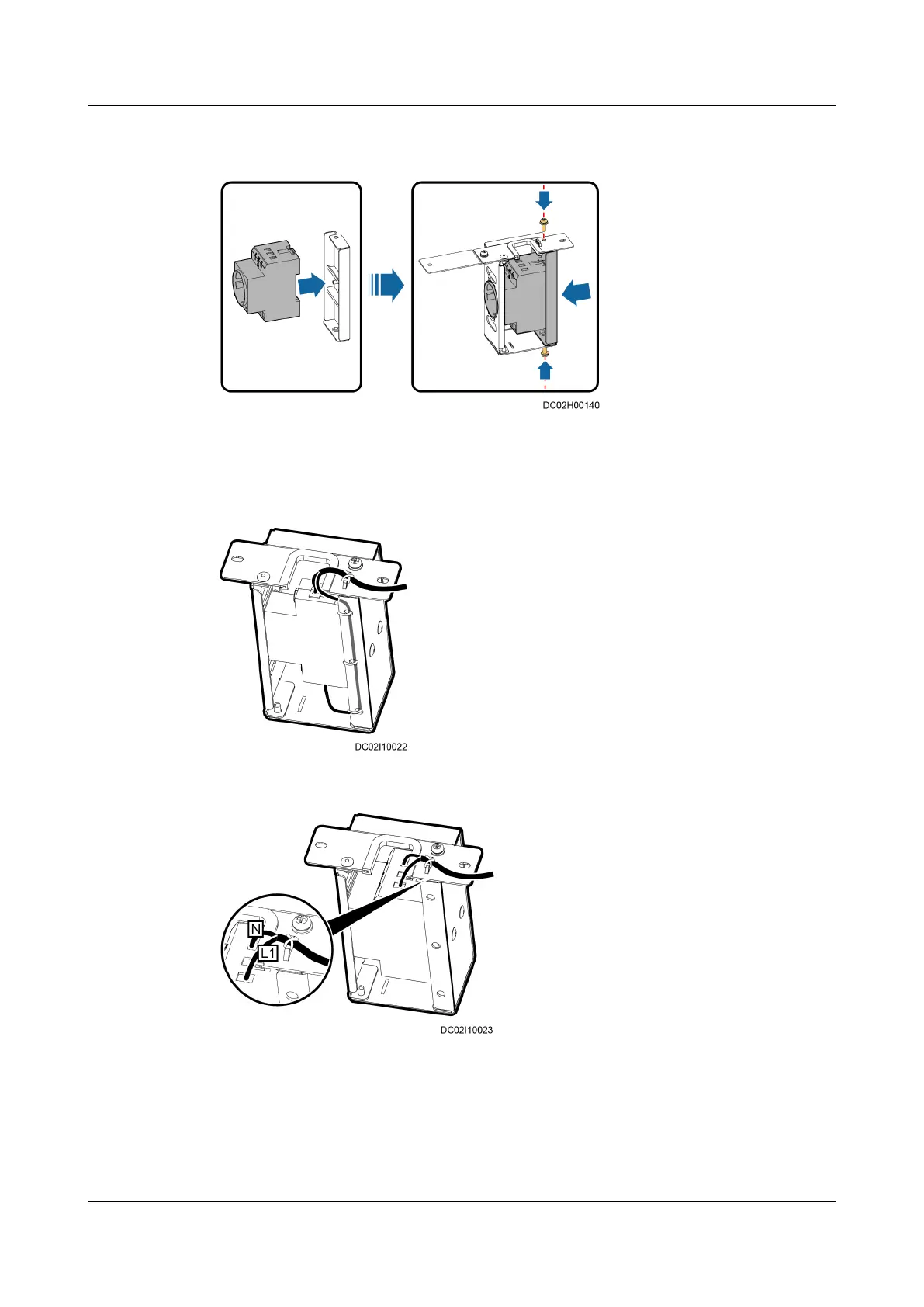 DC02H00140

DC02I10022

N

L1

DC02I10023