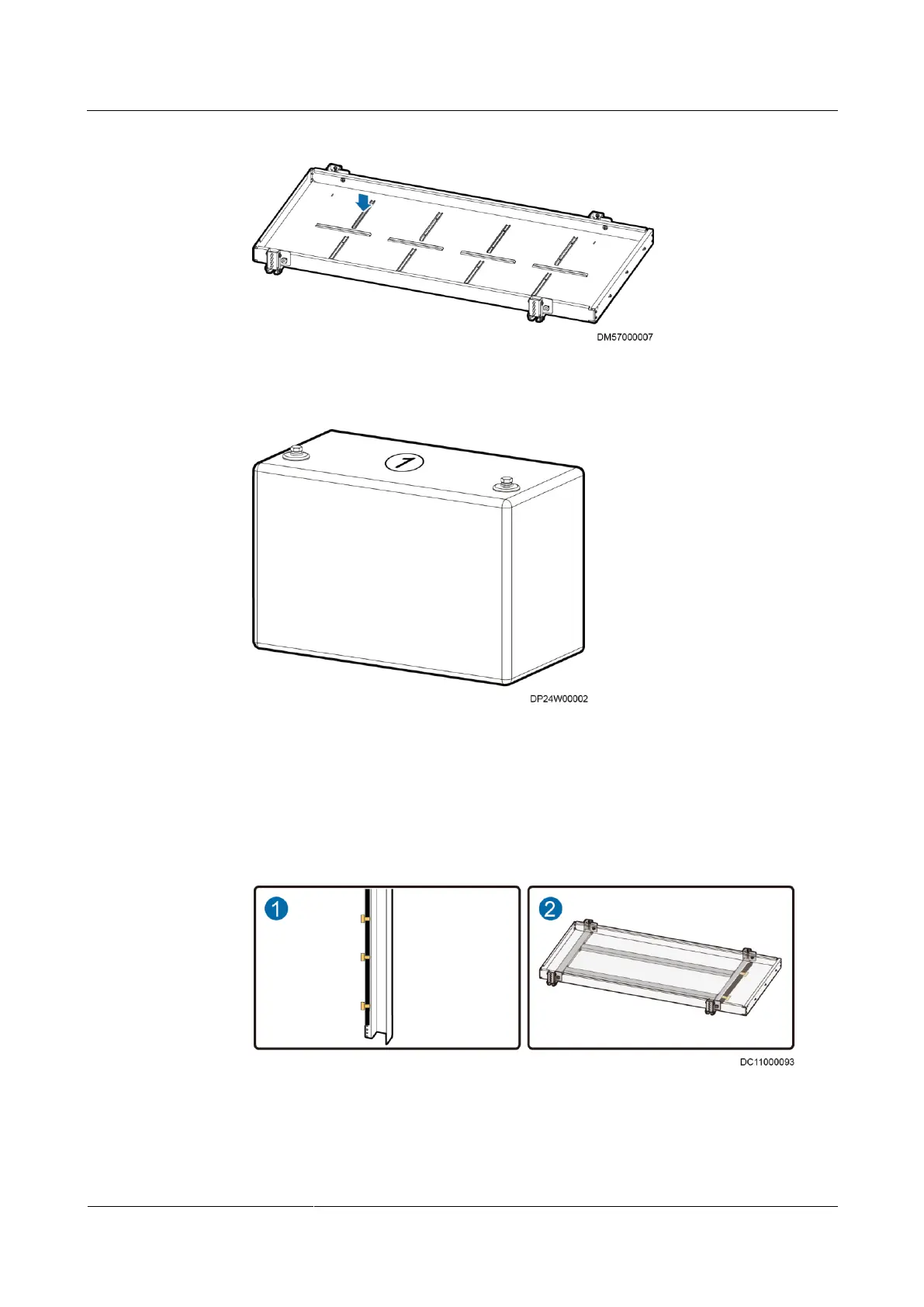 DM57000007

1

DP24W00002

1

2

DC11000093